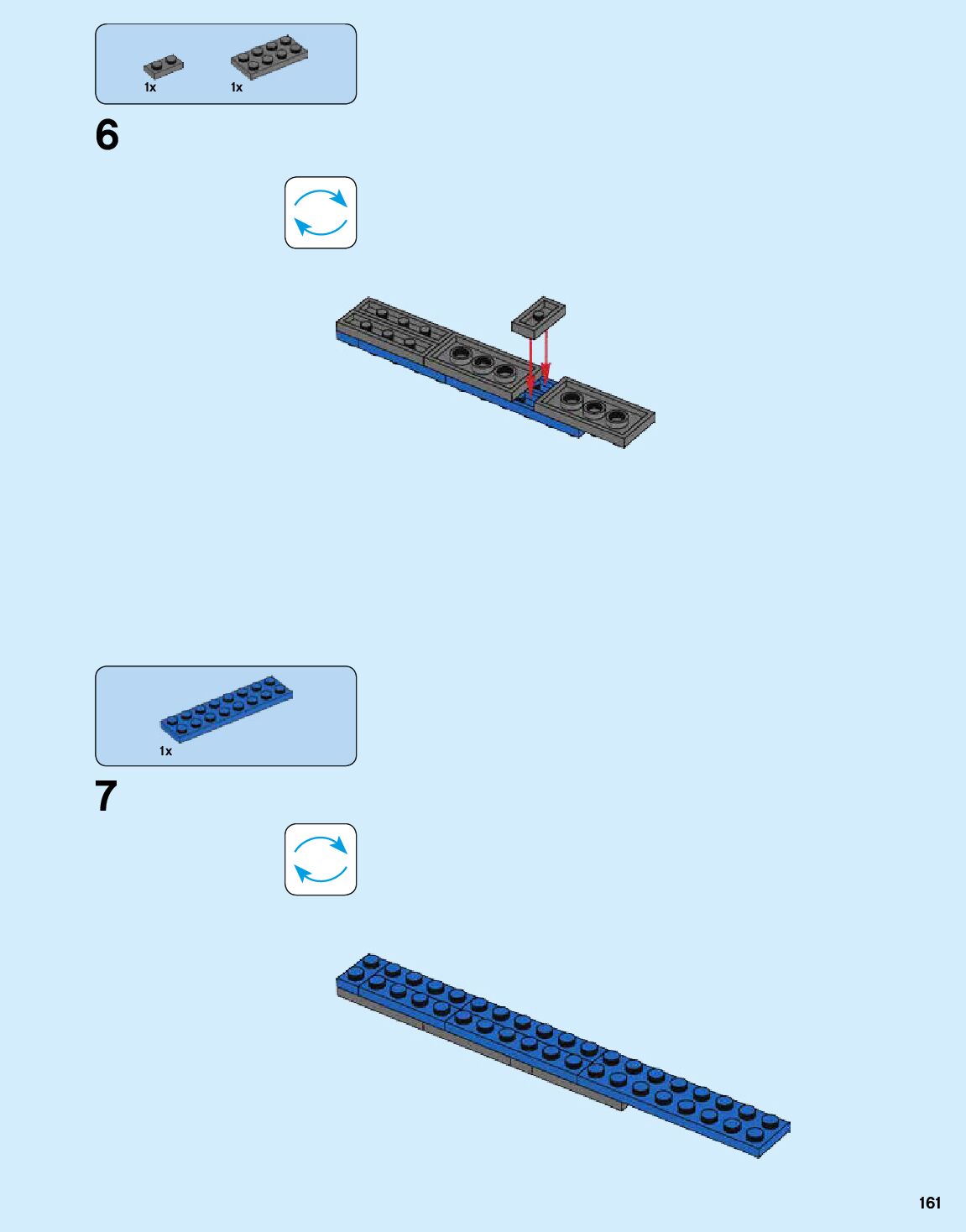 1x 1x

6

1x

7

161