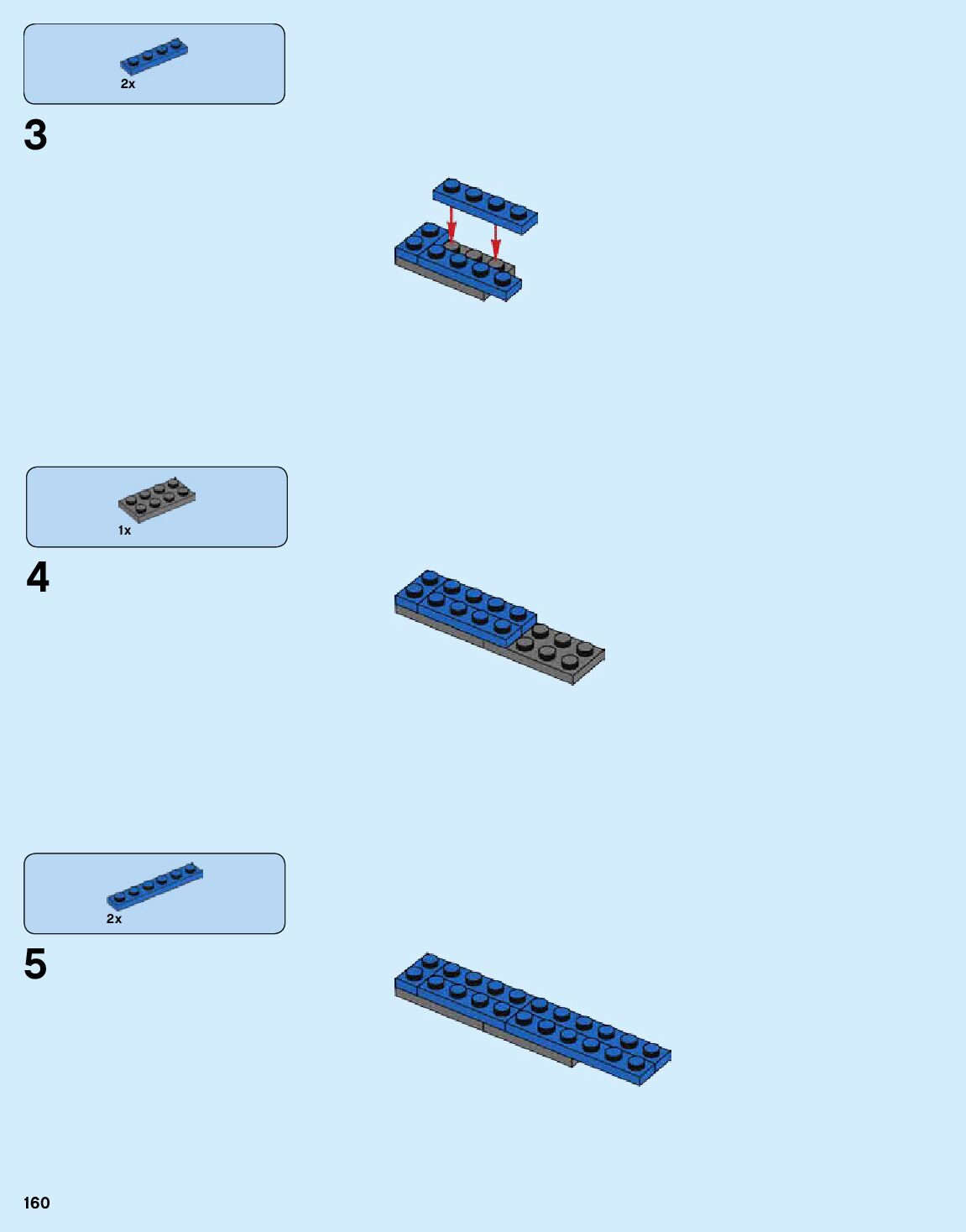 2x

3

1x

4

2x

5

160