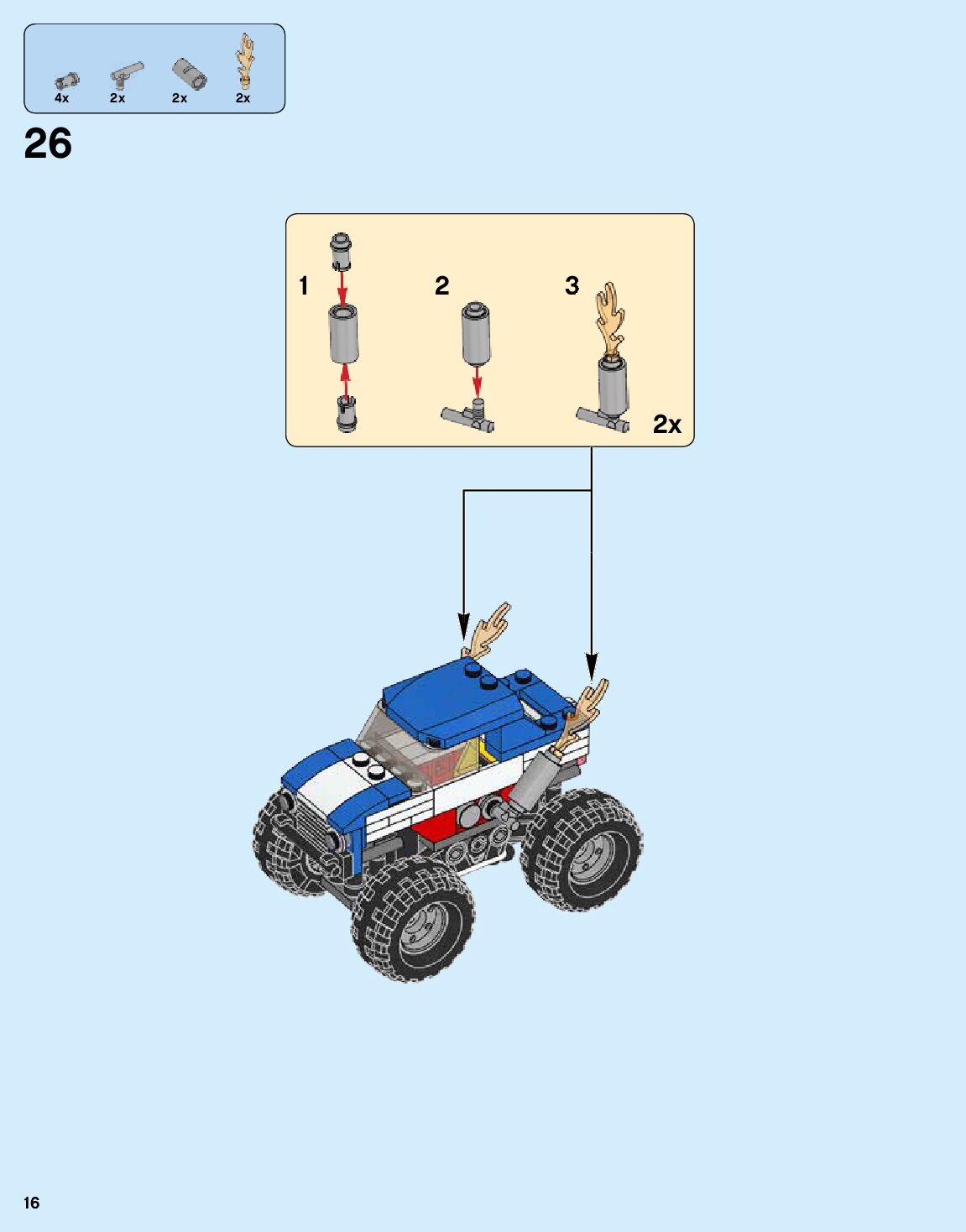 4x 2x 2x 2x

26

1

2

3

2x

16