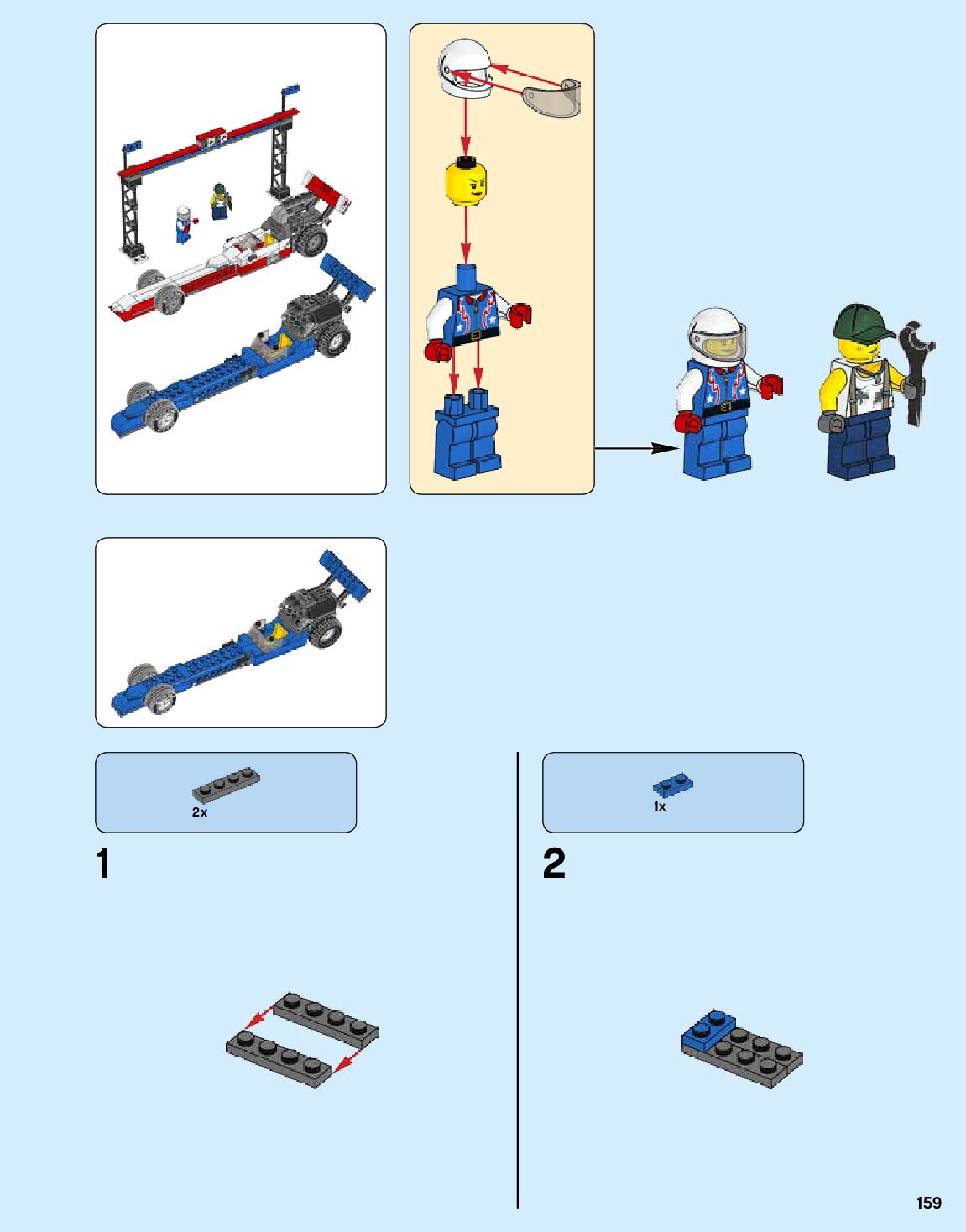 2x

1

1x

2

159