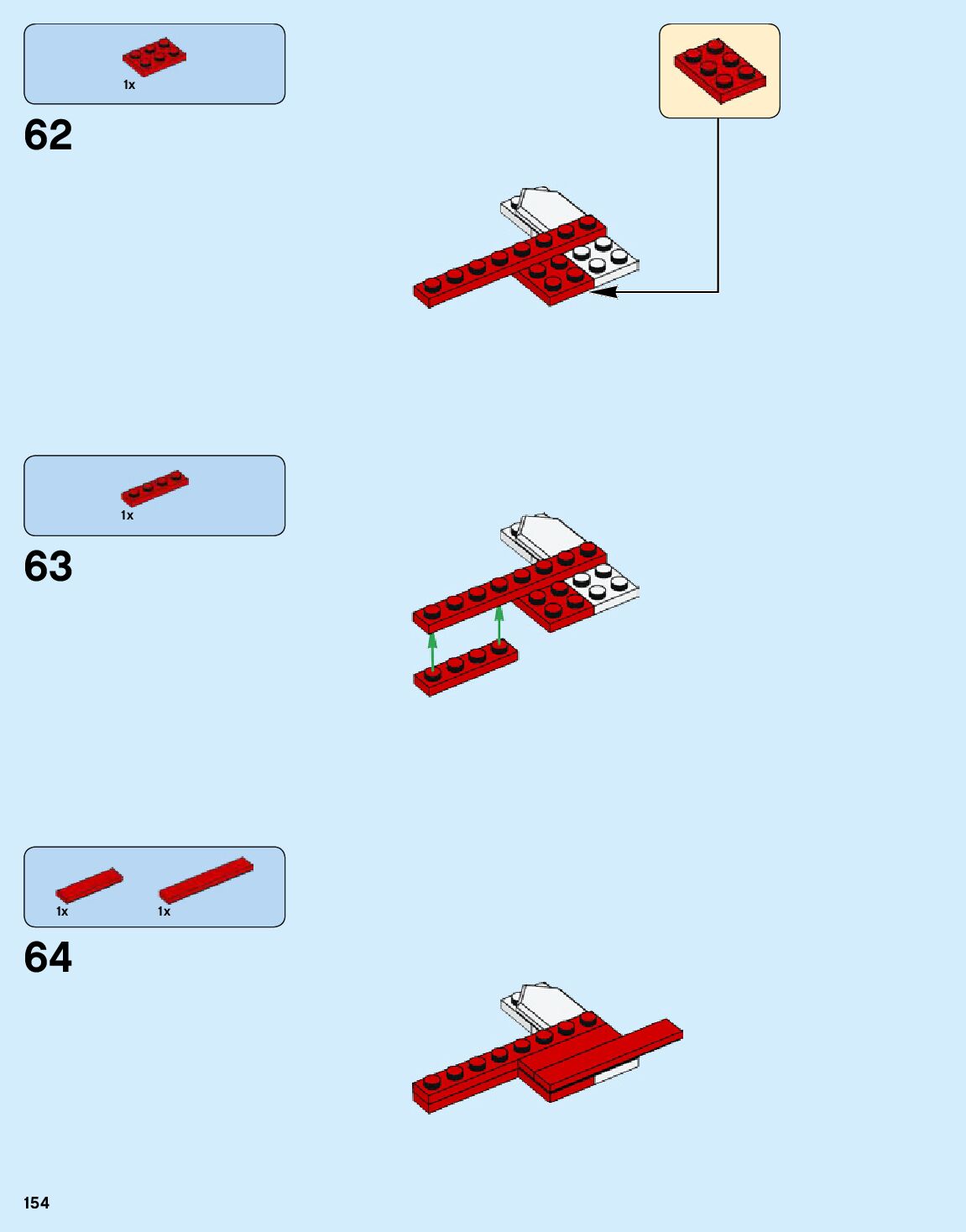 1x

62

1x

63

1x

1x

64

154