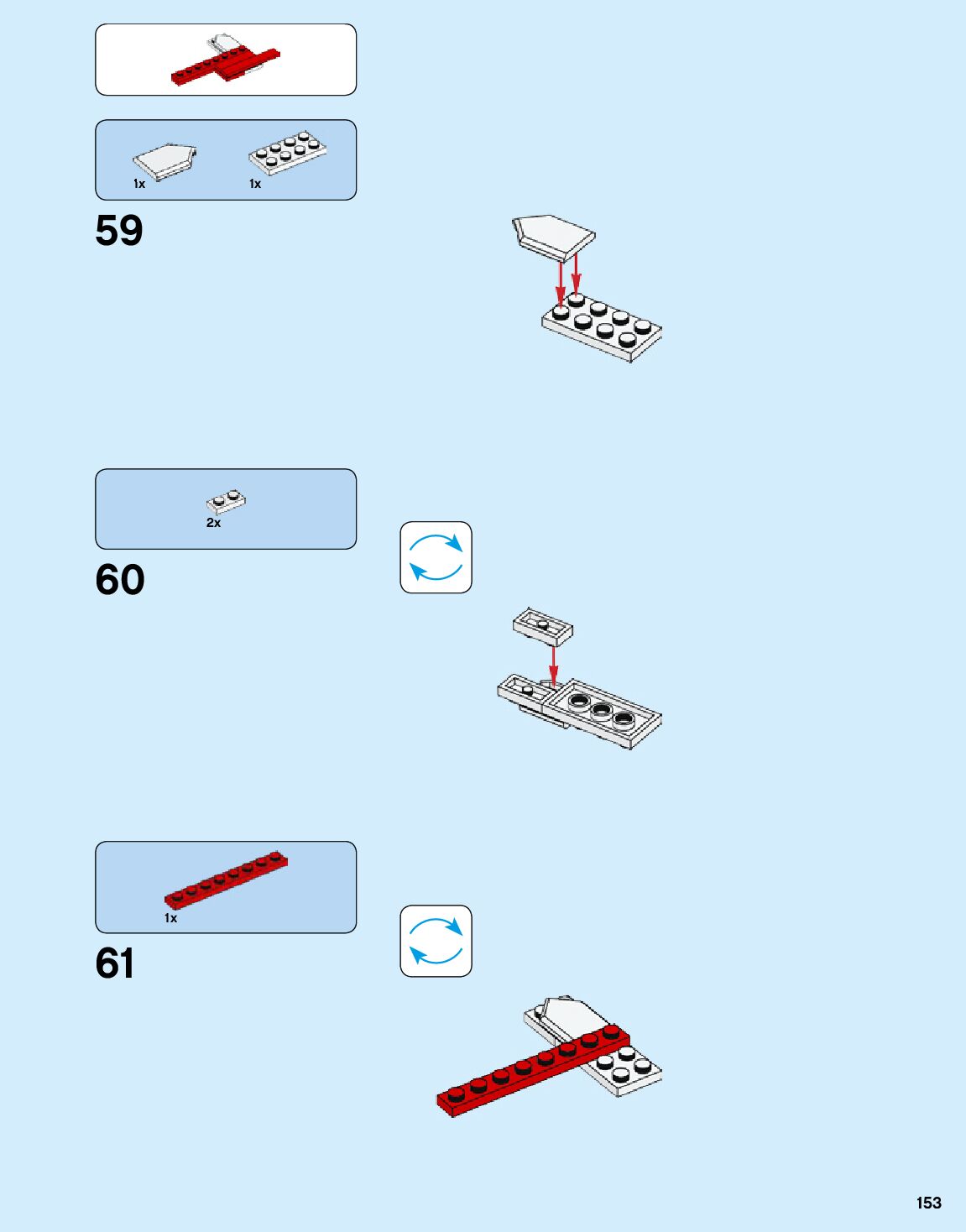 1x

1x

59

2x

60

1x

61

153