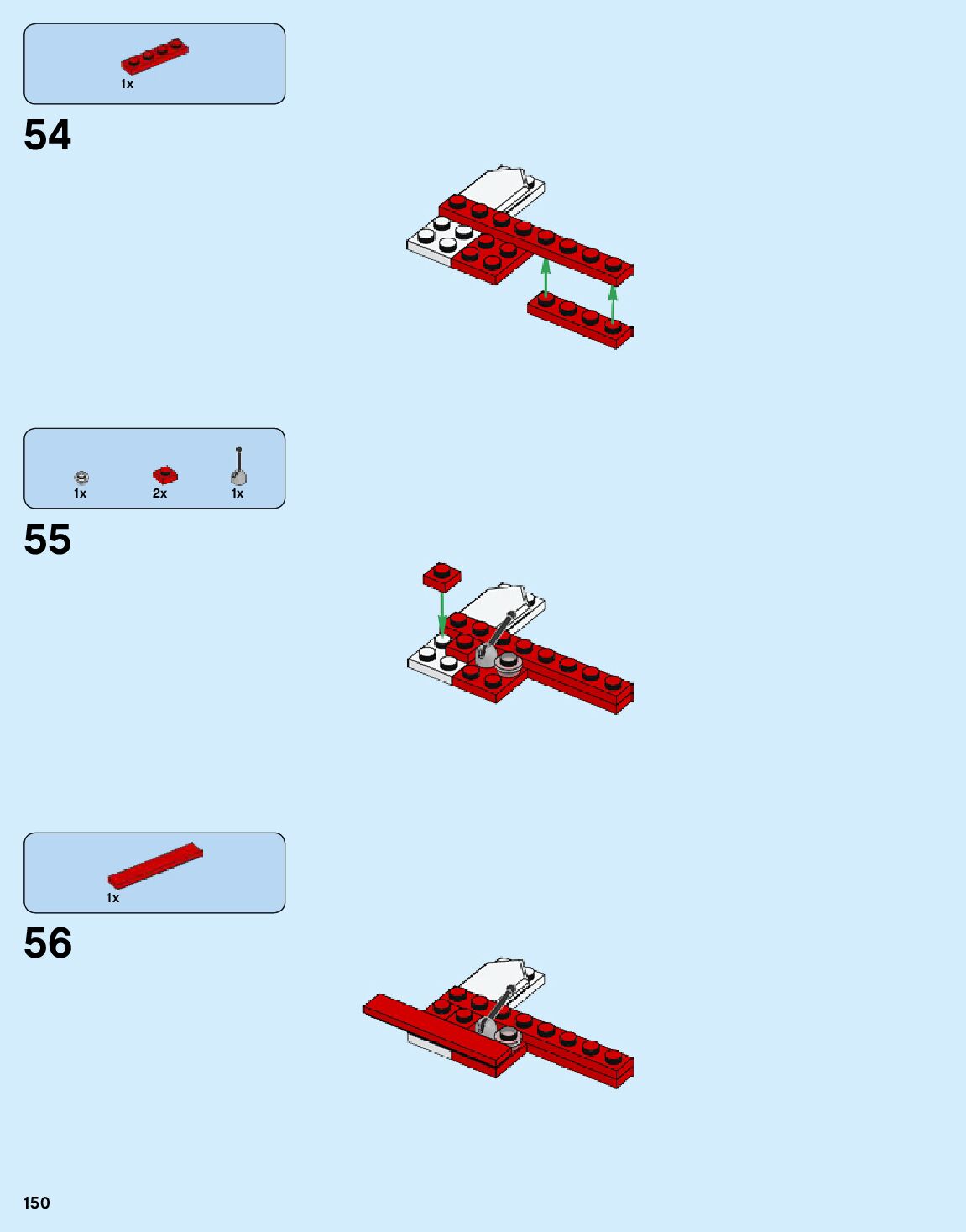 1x

54

1x 2x 1x

55

1x

56

150