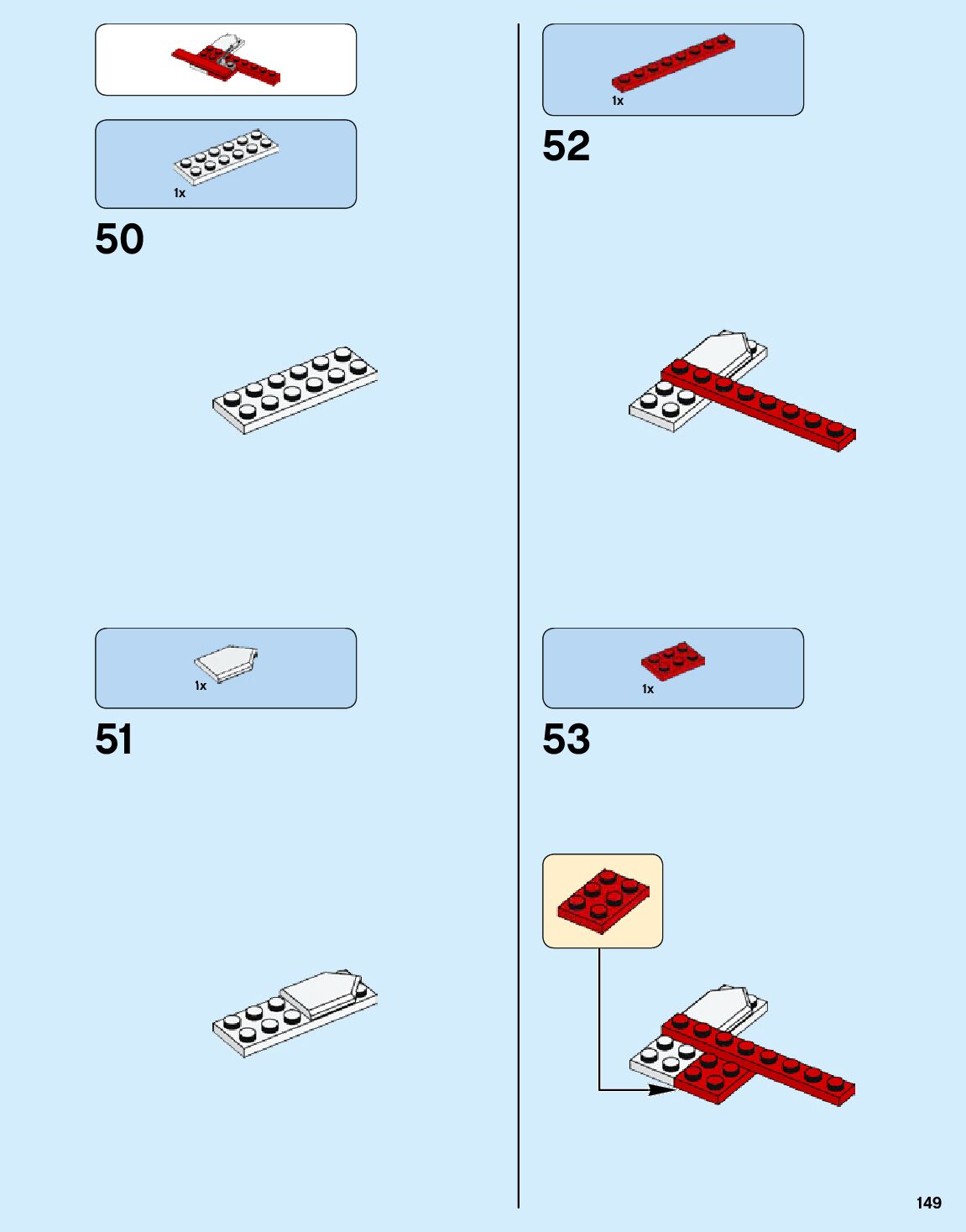 1x

50

1x

51

1x

52

1x

53

149