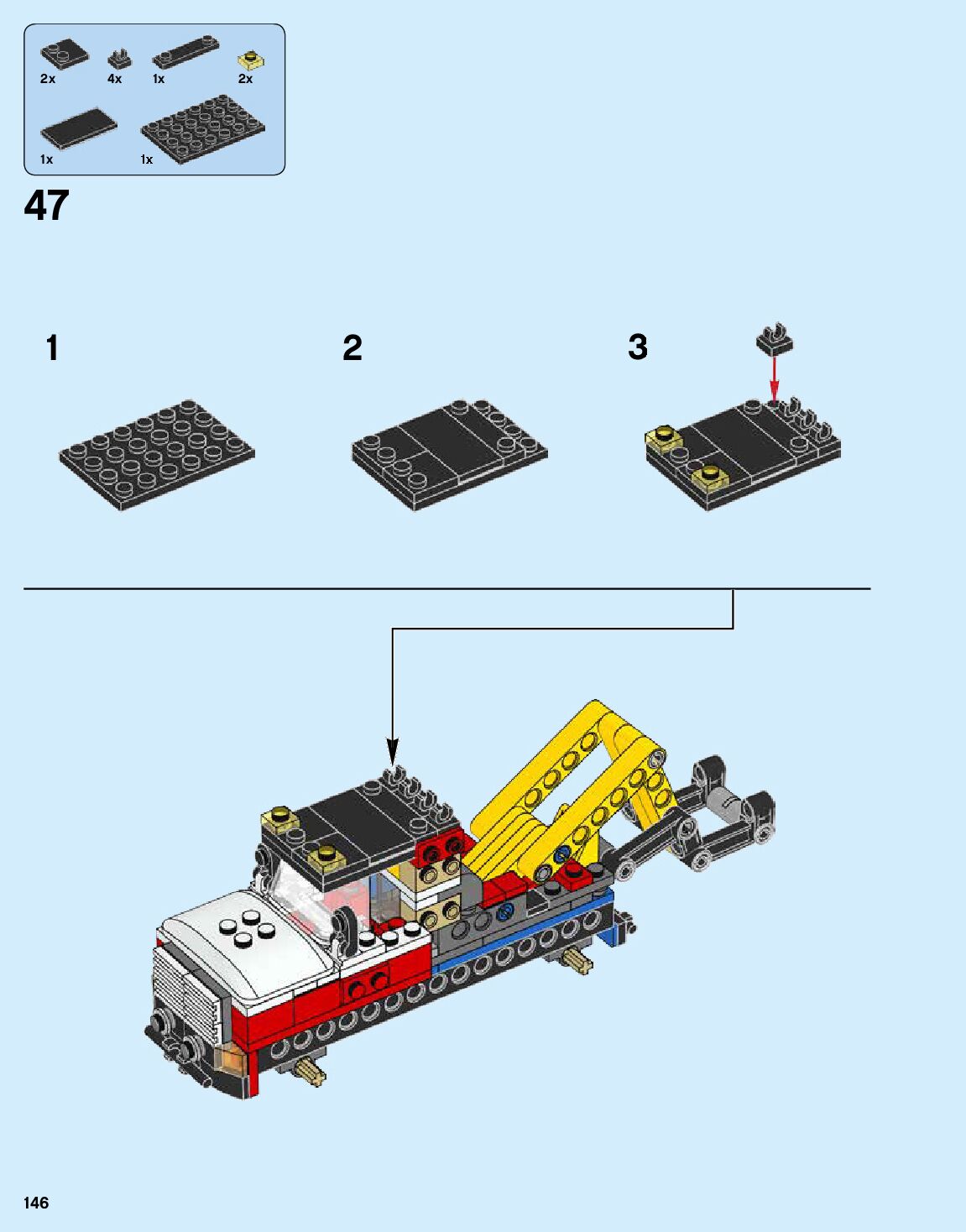 2x
4x
1x
2x
1x
1x

47

1

2

3

146