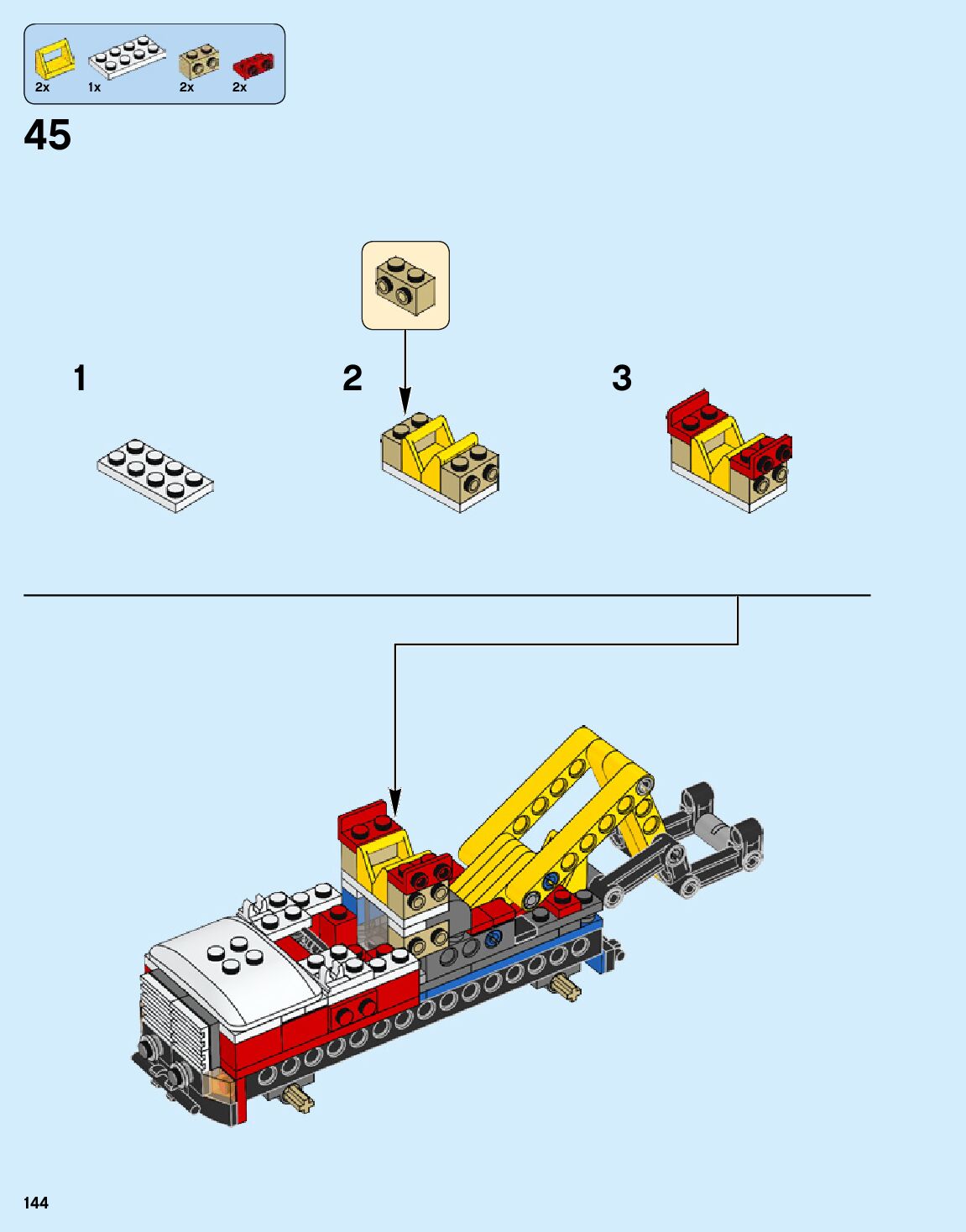 2x 1x 2x 2x

45

1

2

3

144