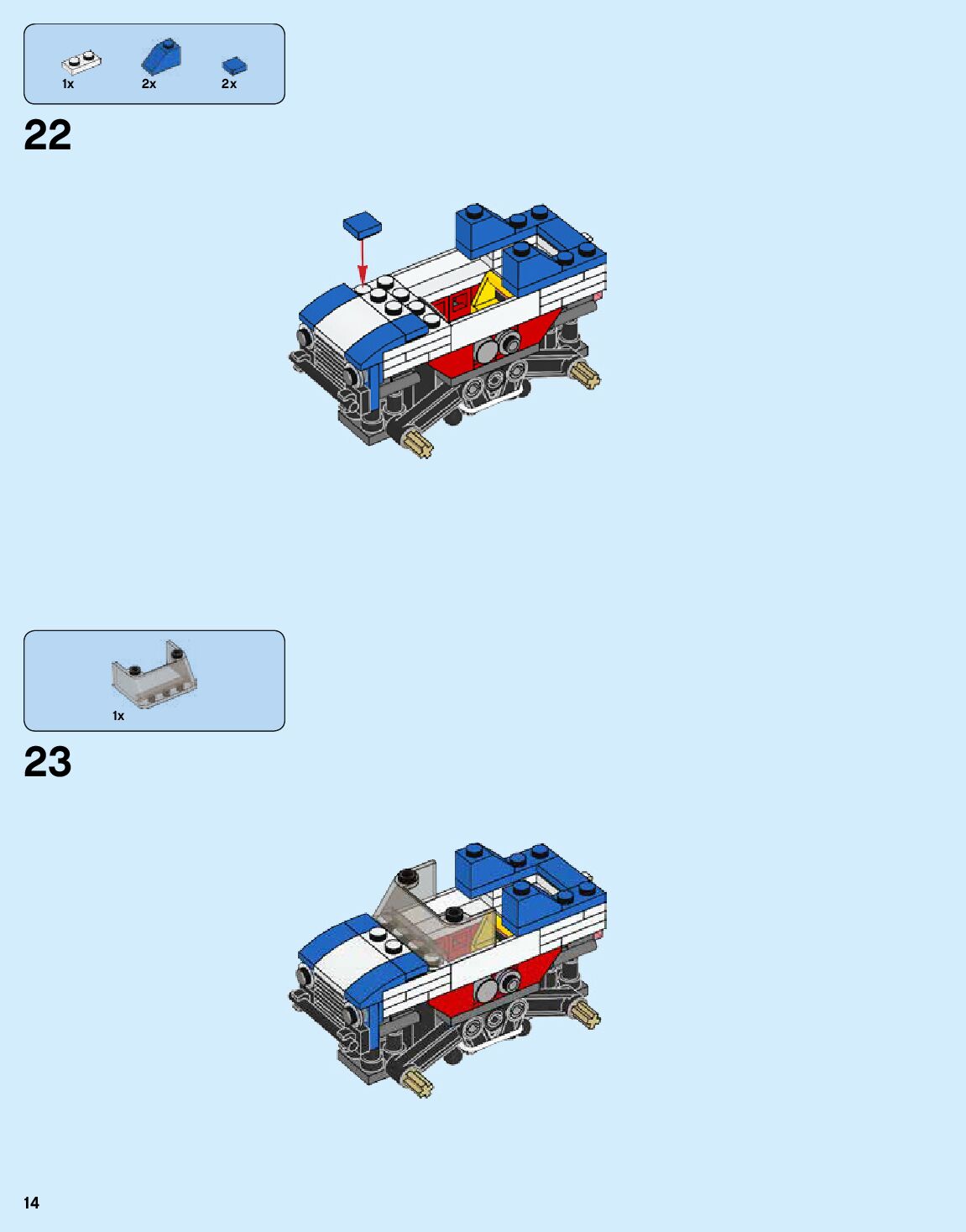 1x 2x 2x

22

1x

23

14