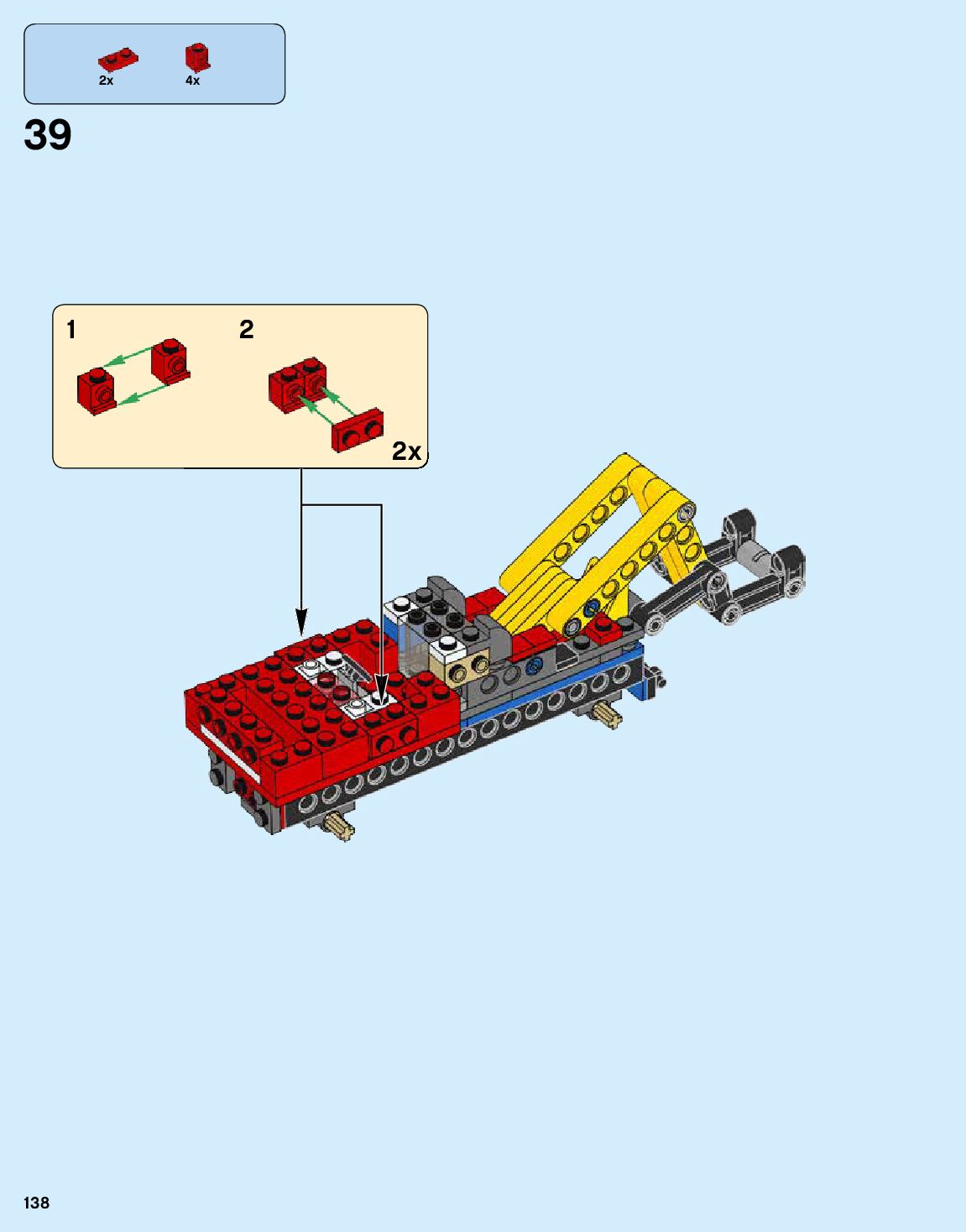 2x 4x

39

1 2

2x

138