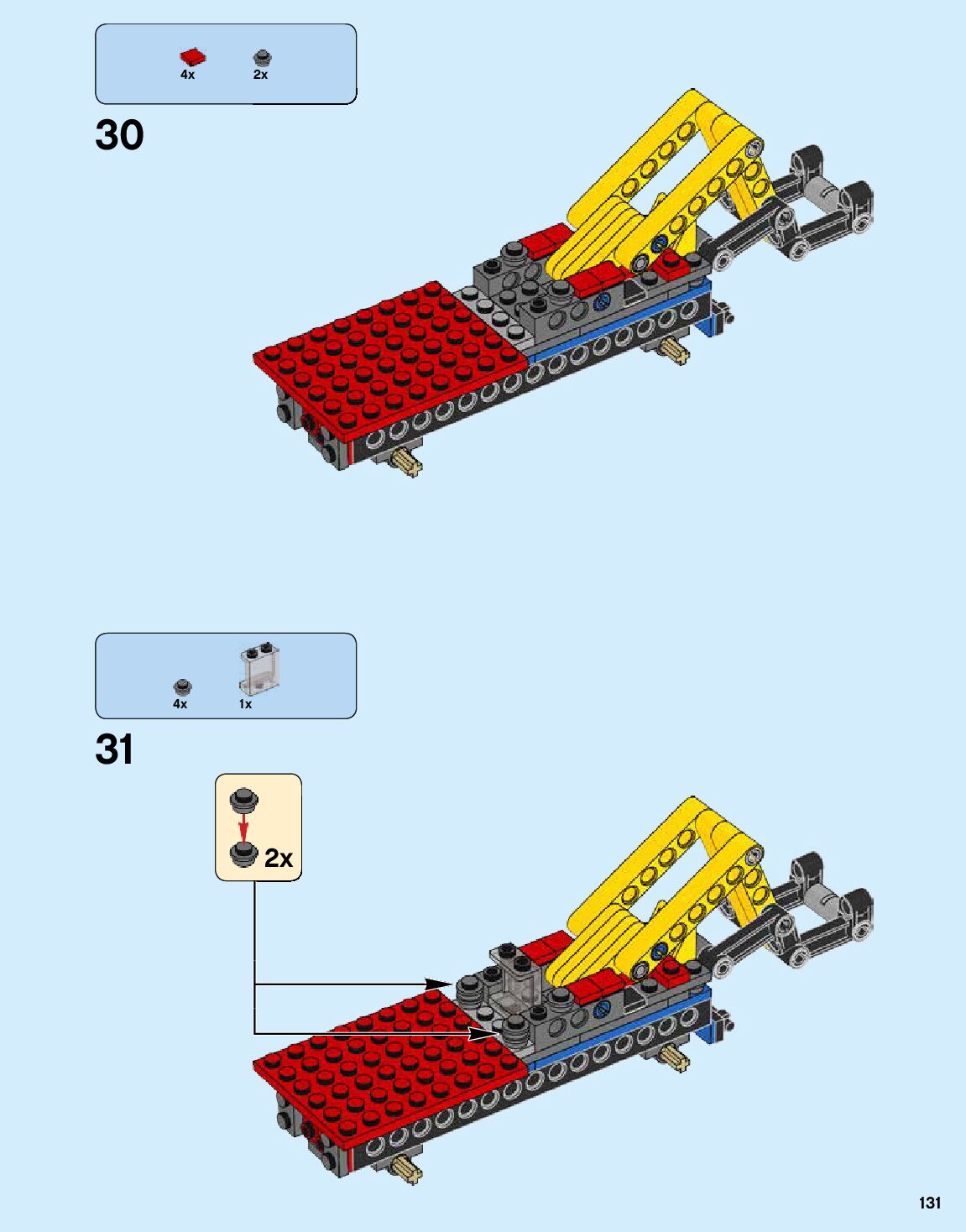 4x 2x

30

4x 1x

31

2x

131