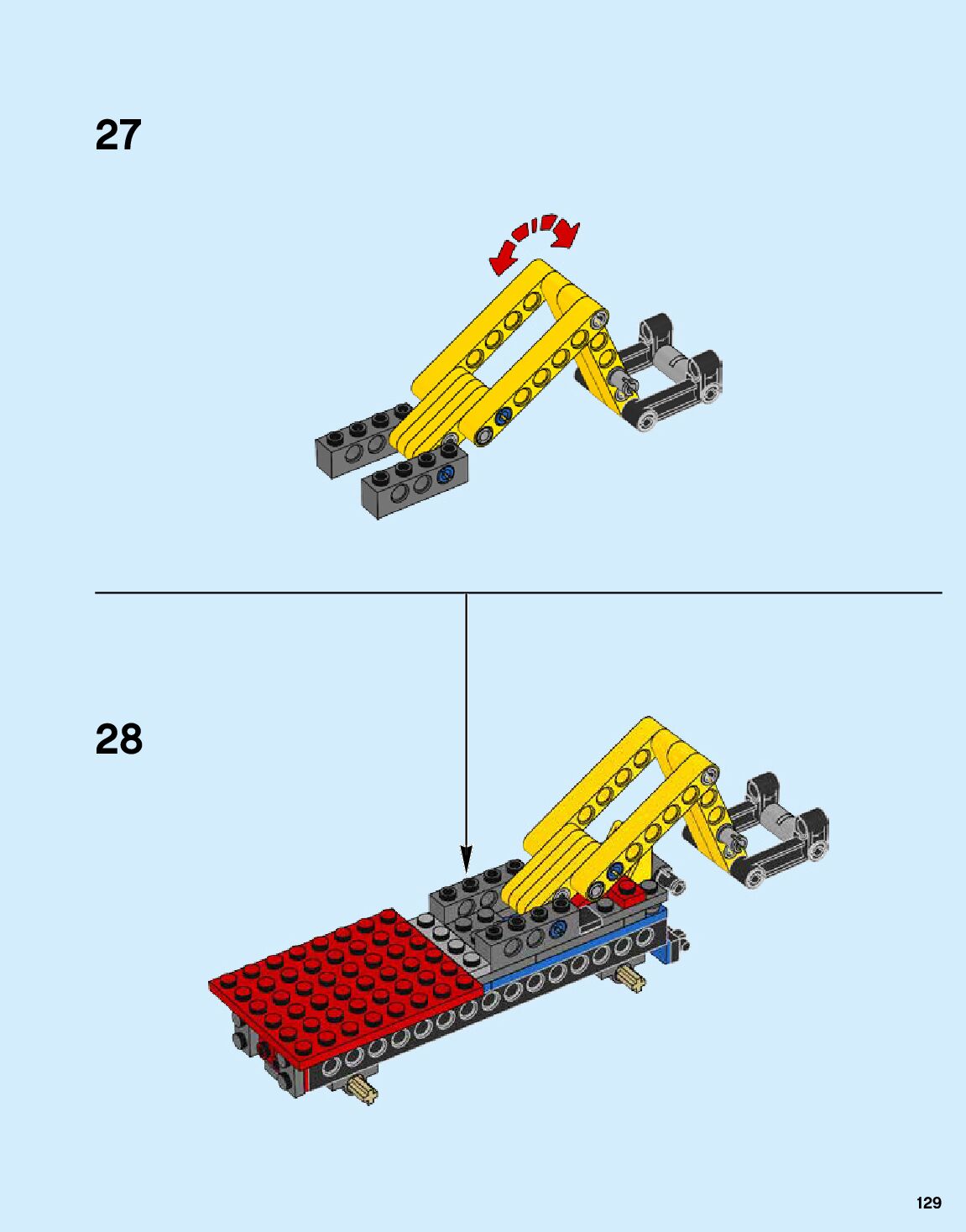 27

28

129