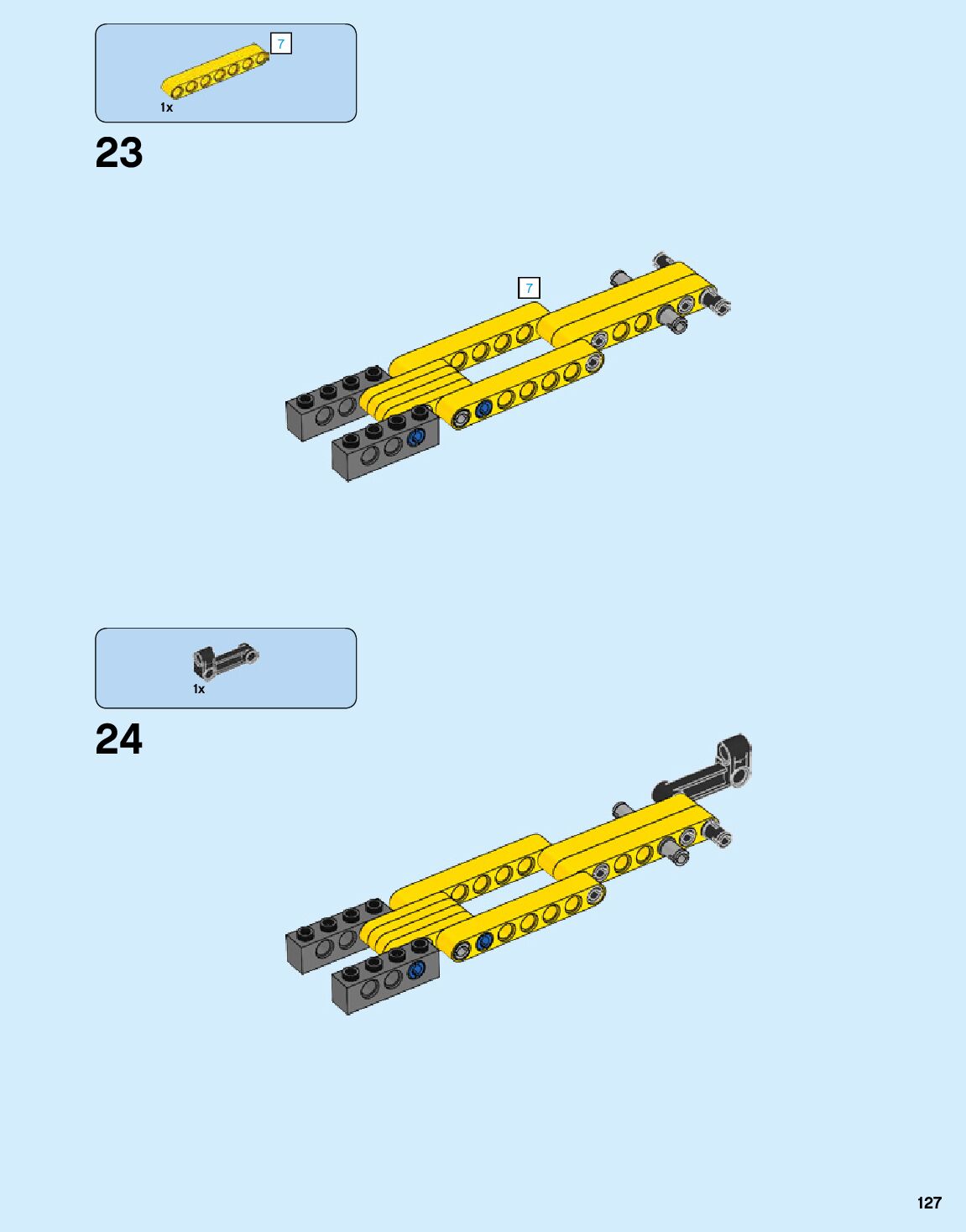 7
1x
23
7
1x
24
127