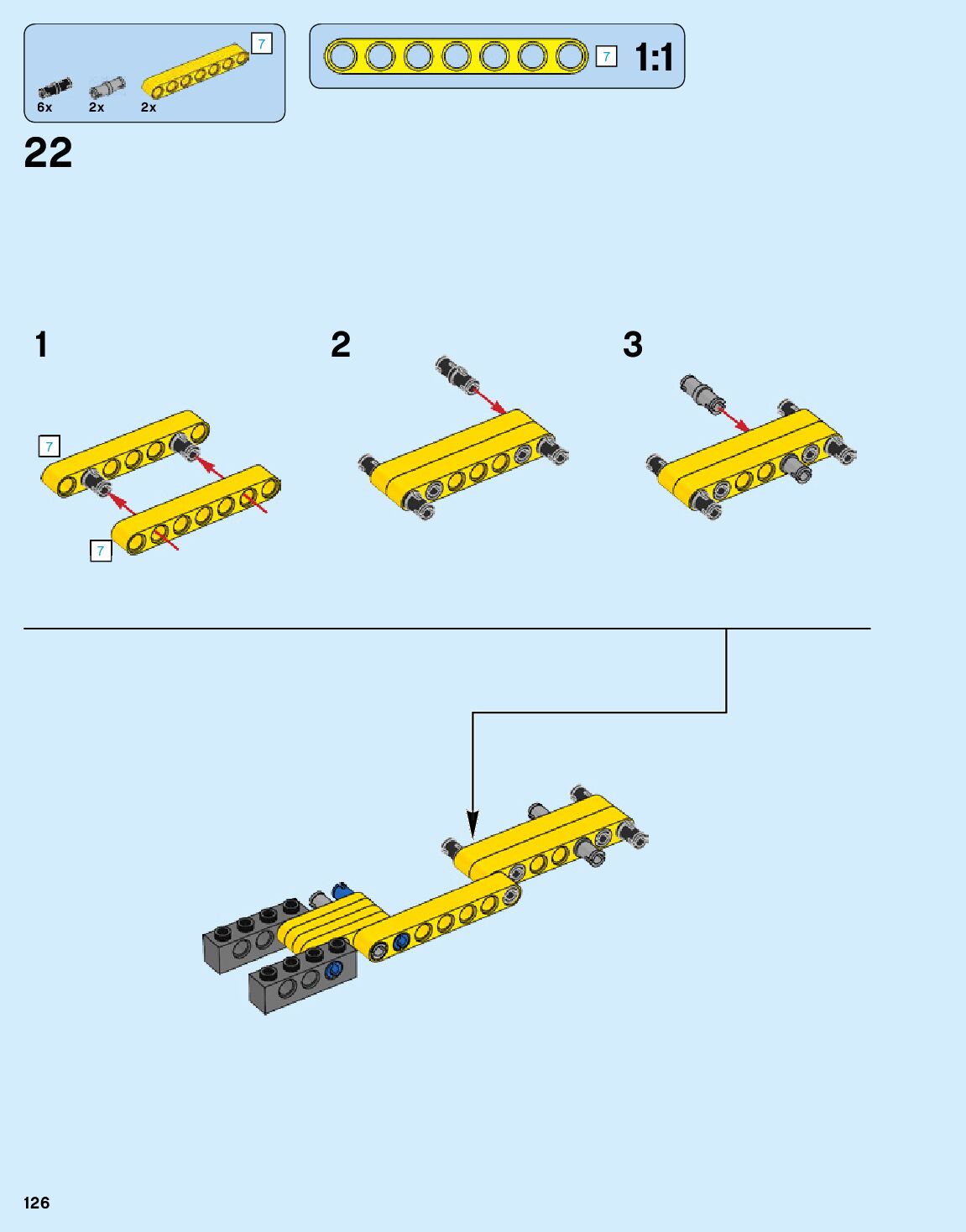 7
6x 2x 2x

7 1:1

22

1

7

7

2

3

126