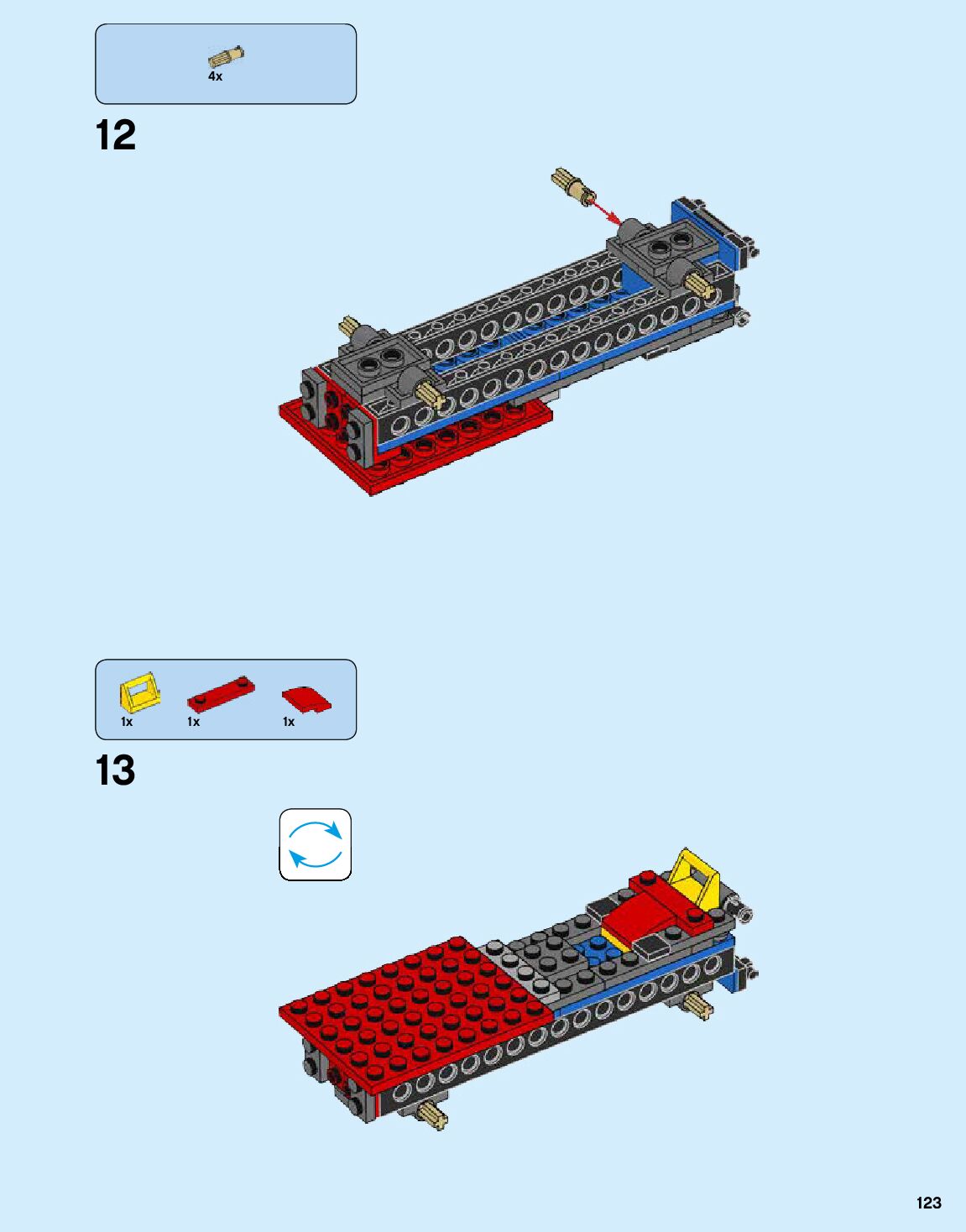 4x

12

1x 1x 1x

13

123