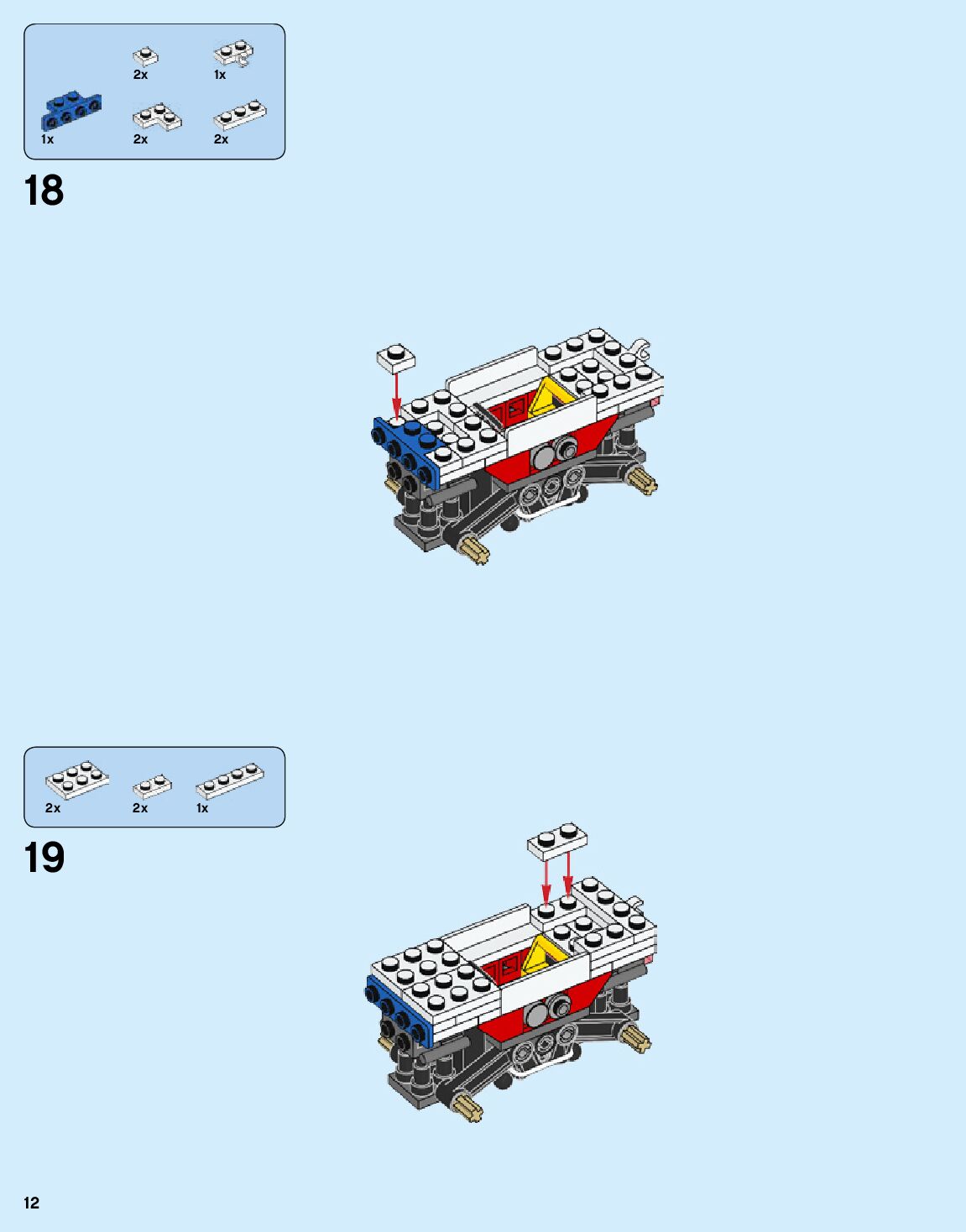 2x
1x
1x
2x
2x

18

2x
2x
1x

19

12