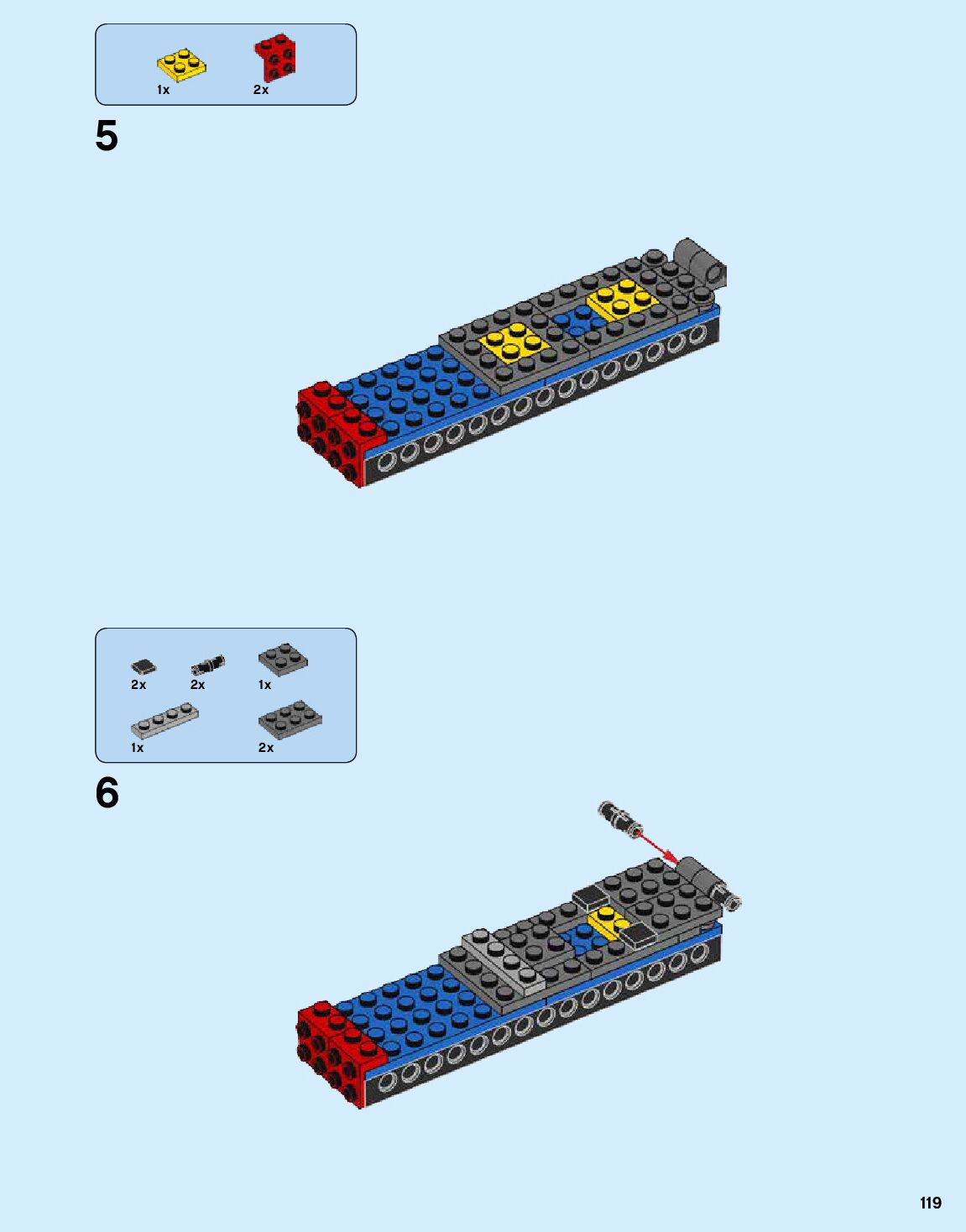 1x 2x

5

2x 2x 1x

1x 2x

6

119