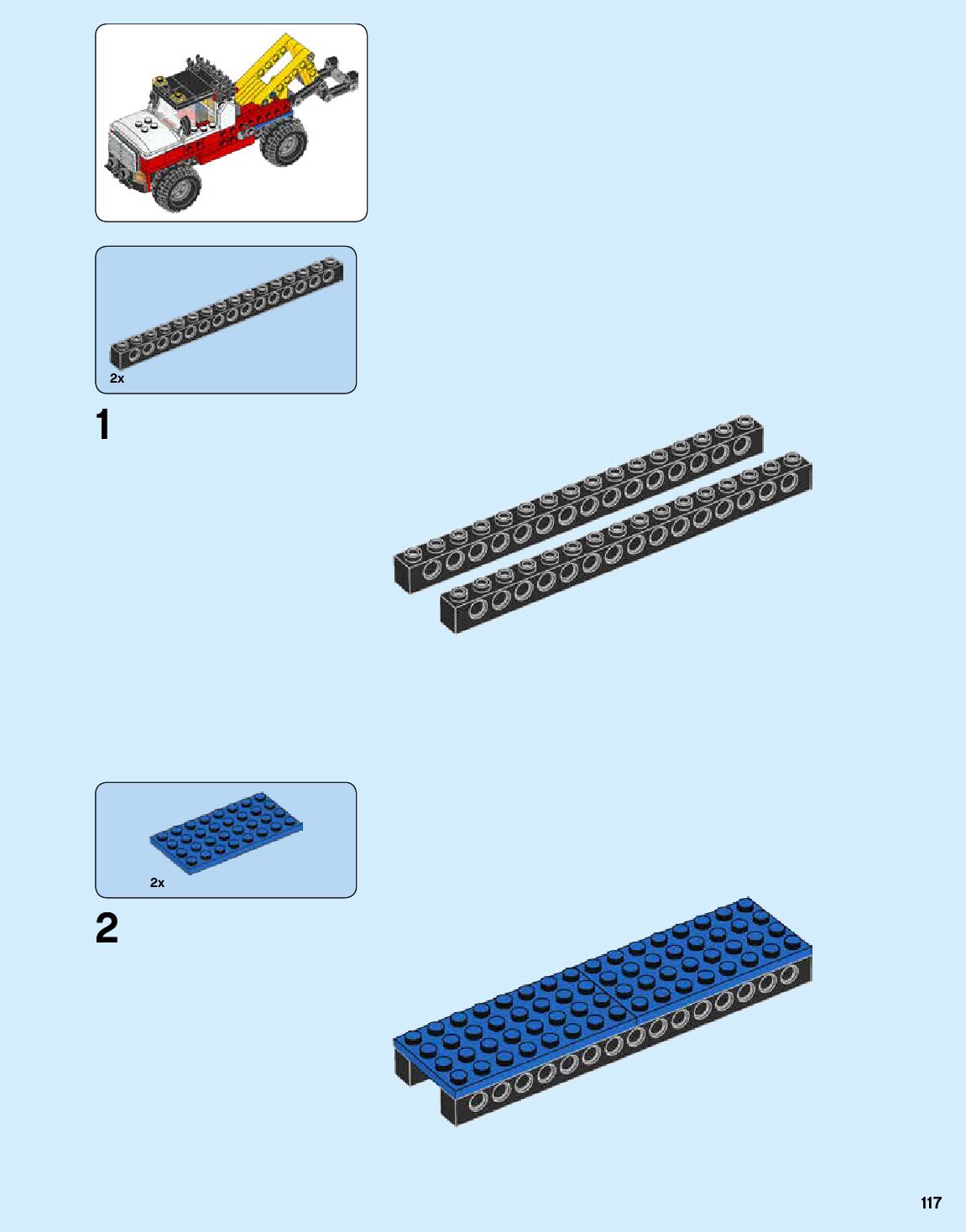 2x

1

2x

2

117