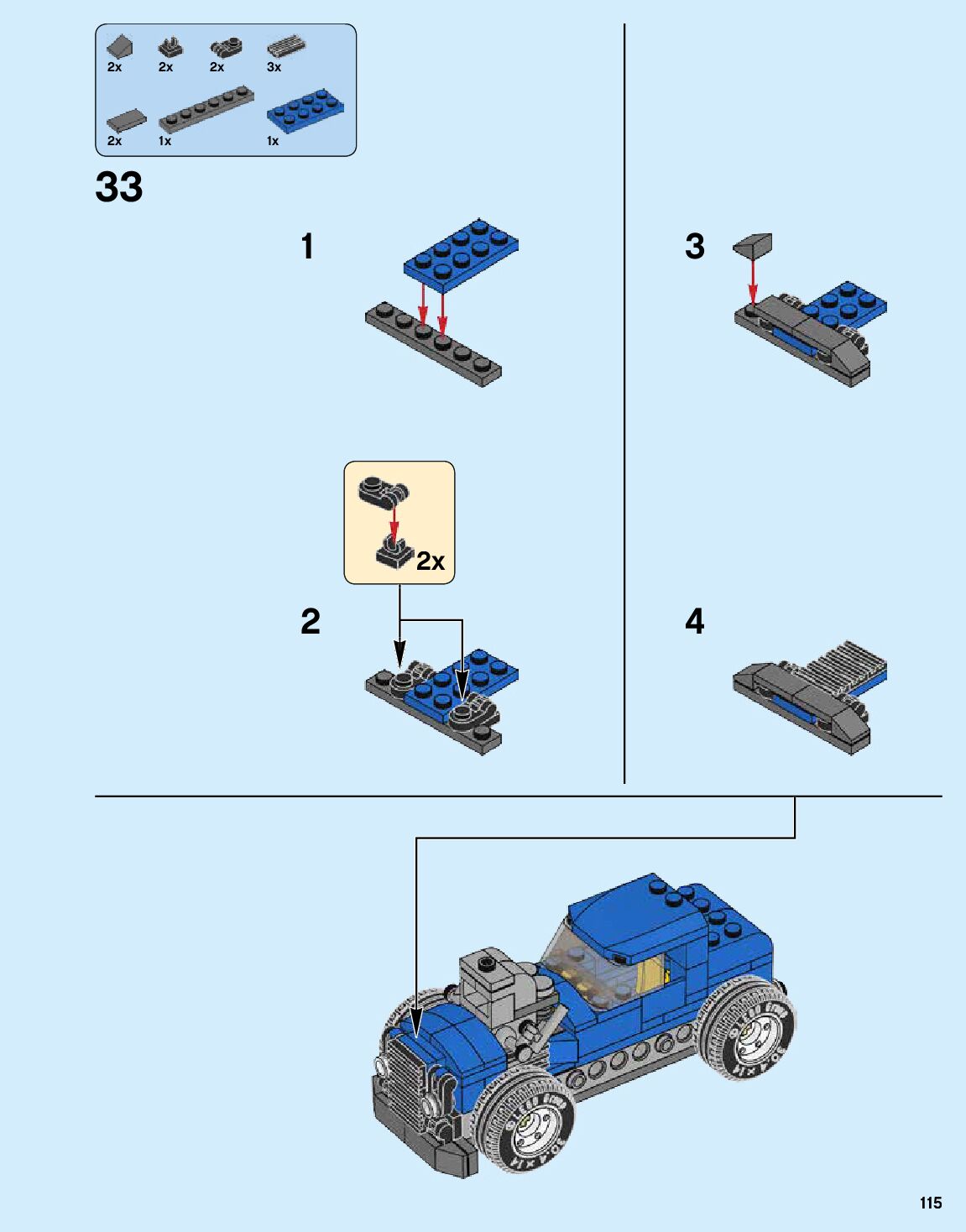 2x 2x 2x 3x
2x 1x 1x

33

1

2x

2

3

4

115