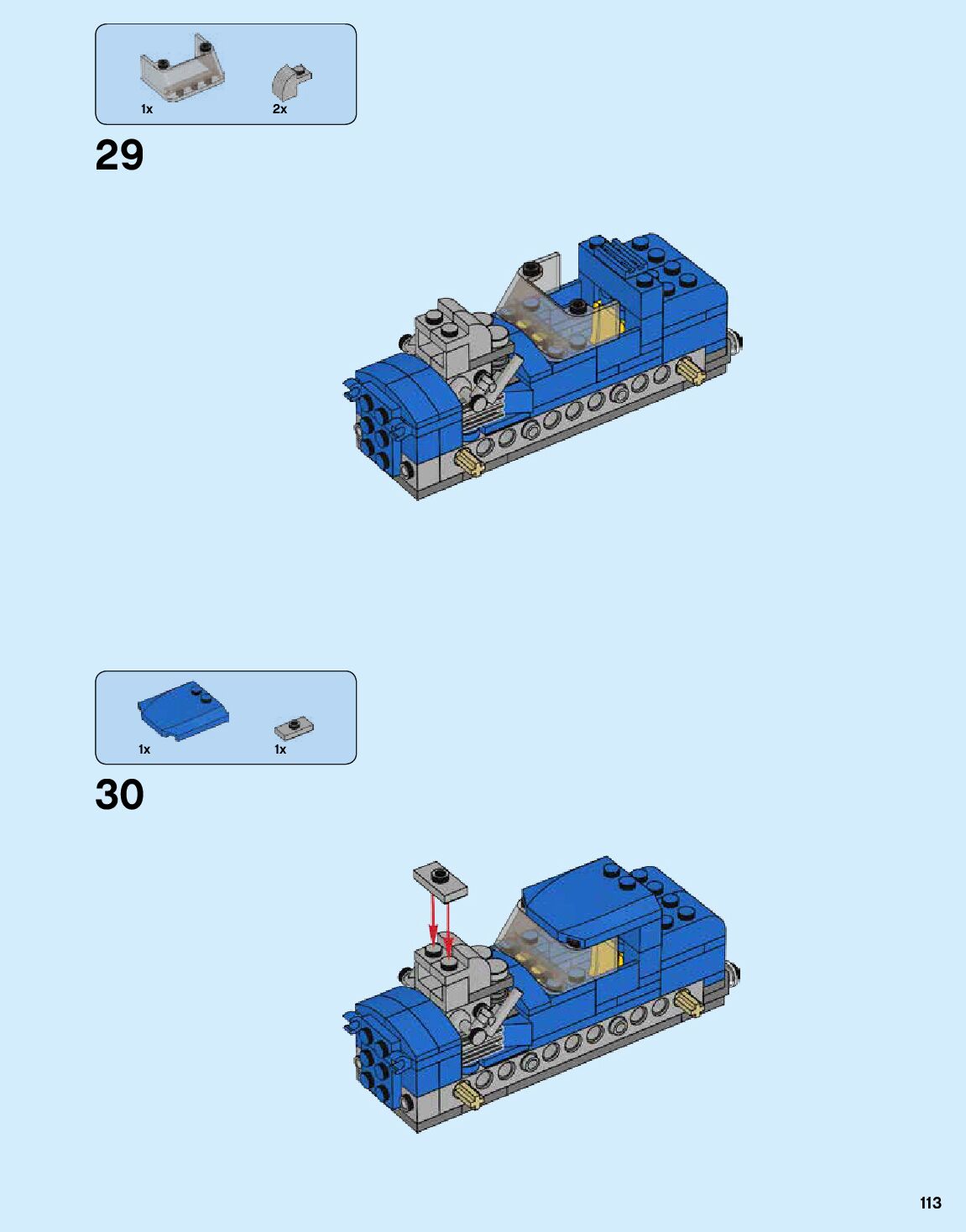 1x
2x

29

1x
1x

30

113