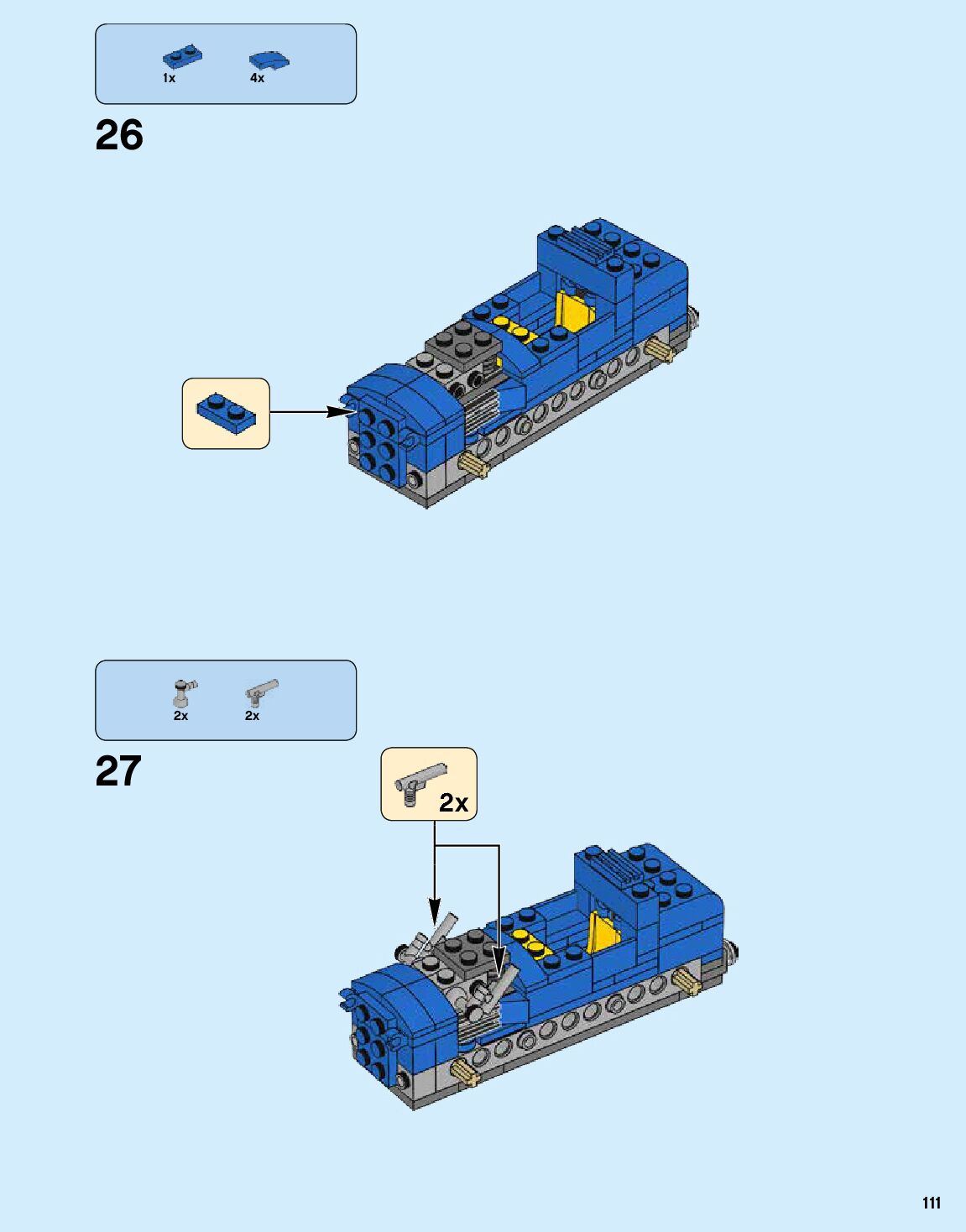 1x 4x

26

2x 2x

27

2x

111