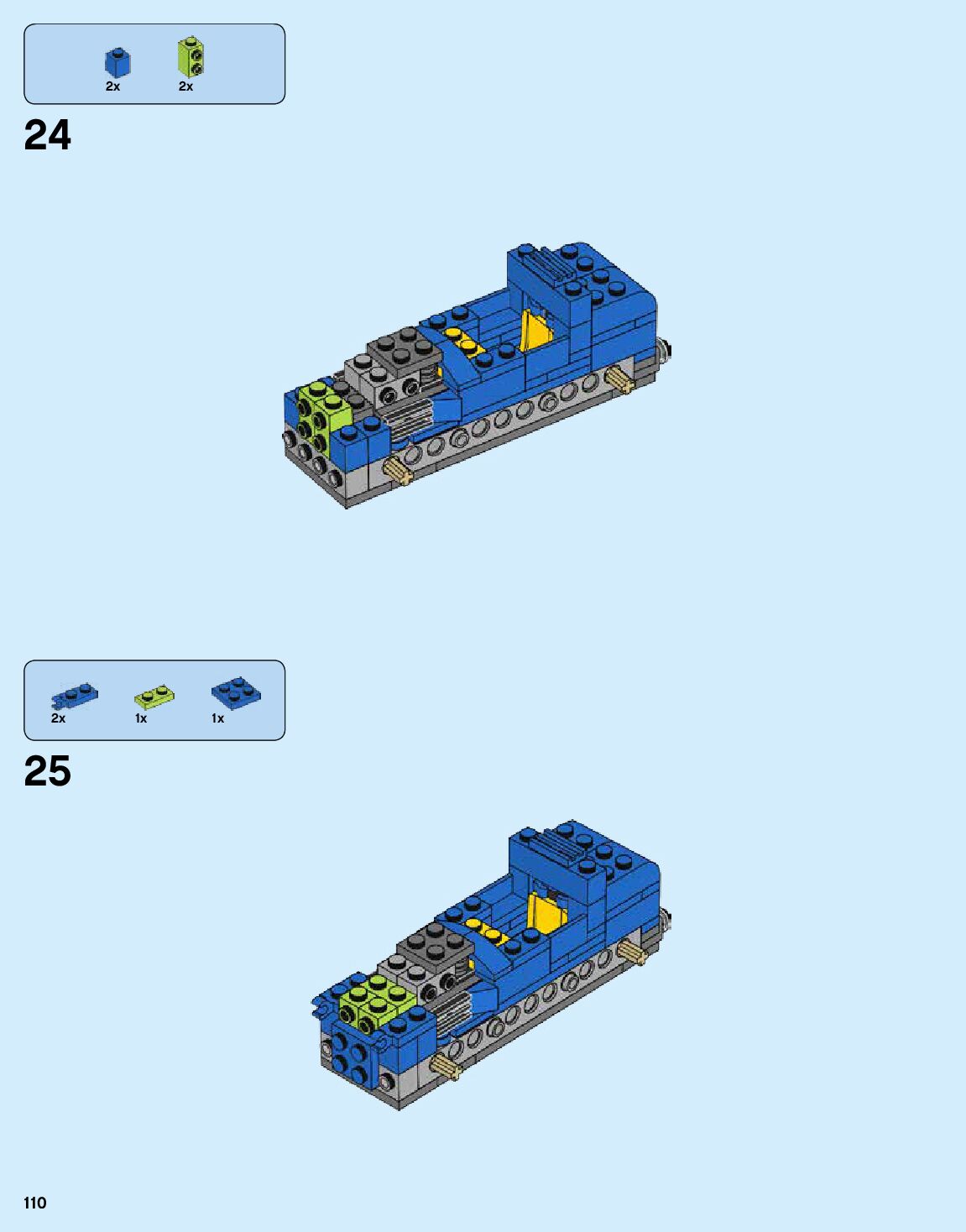 2x 2x

24

2x 1x 1x

25

110