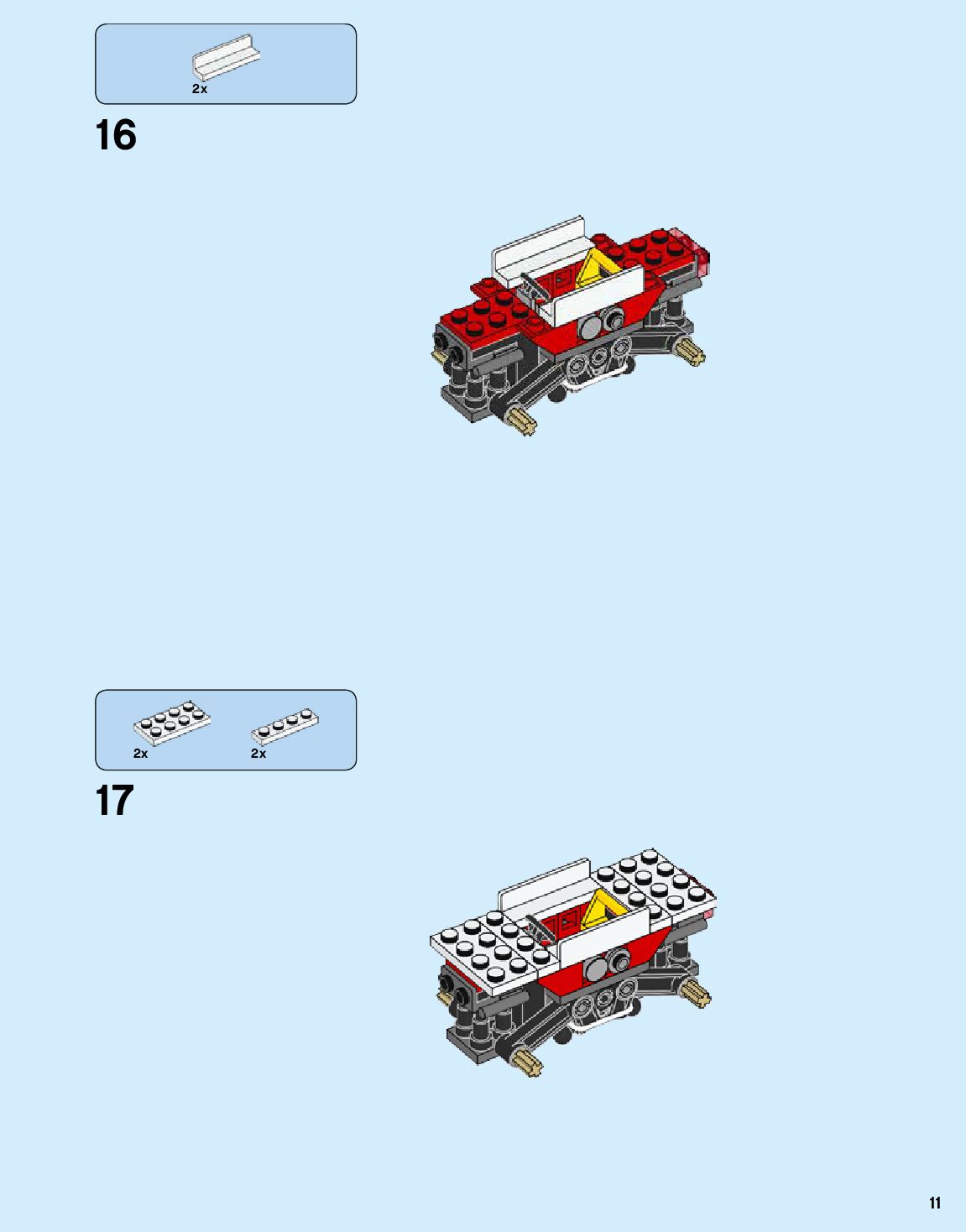 2x

16

2x 2x

17

11