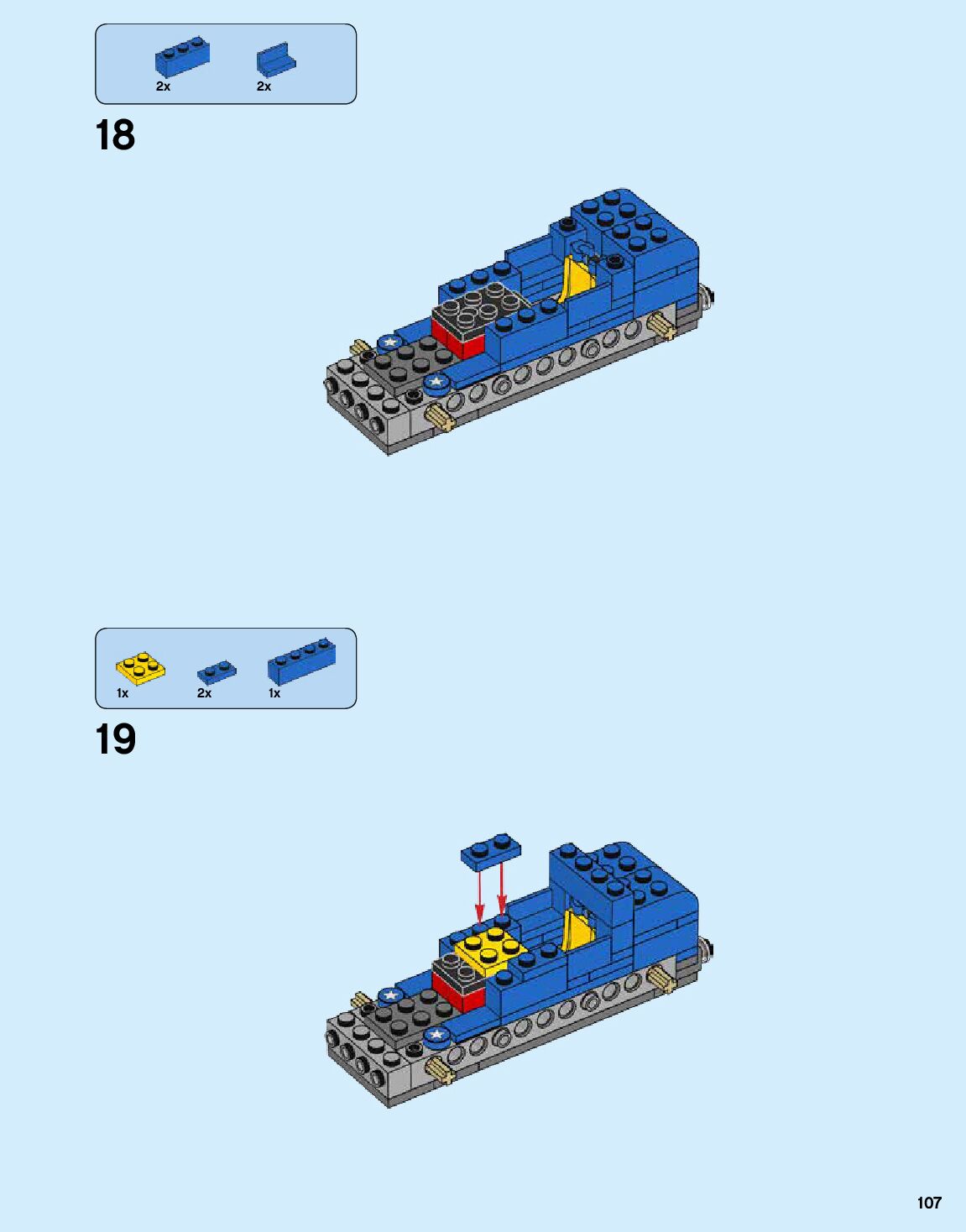 2x 2x

18

1x 2x 1x

19

107