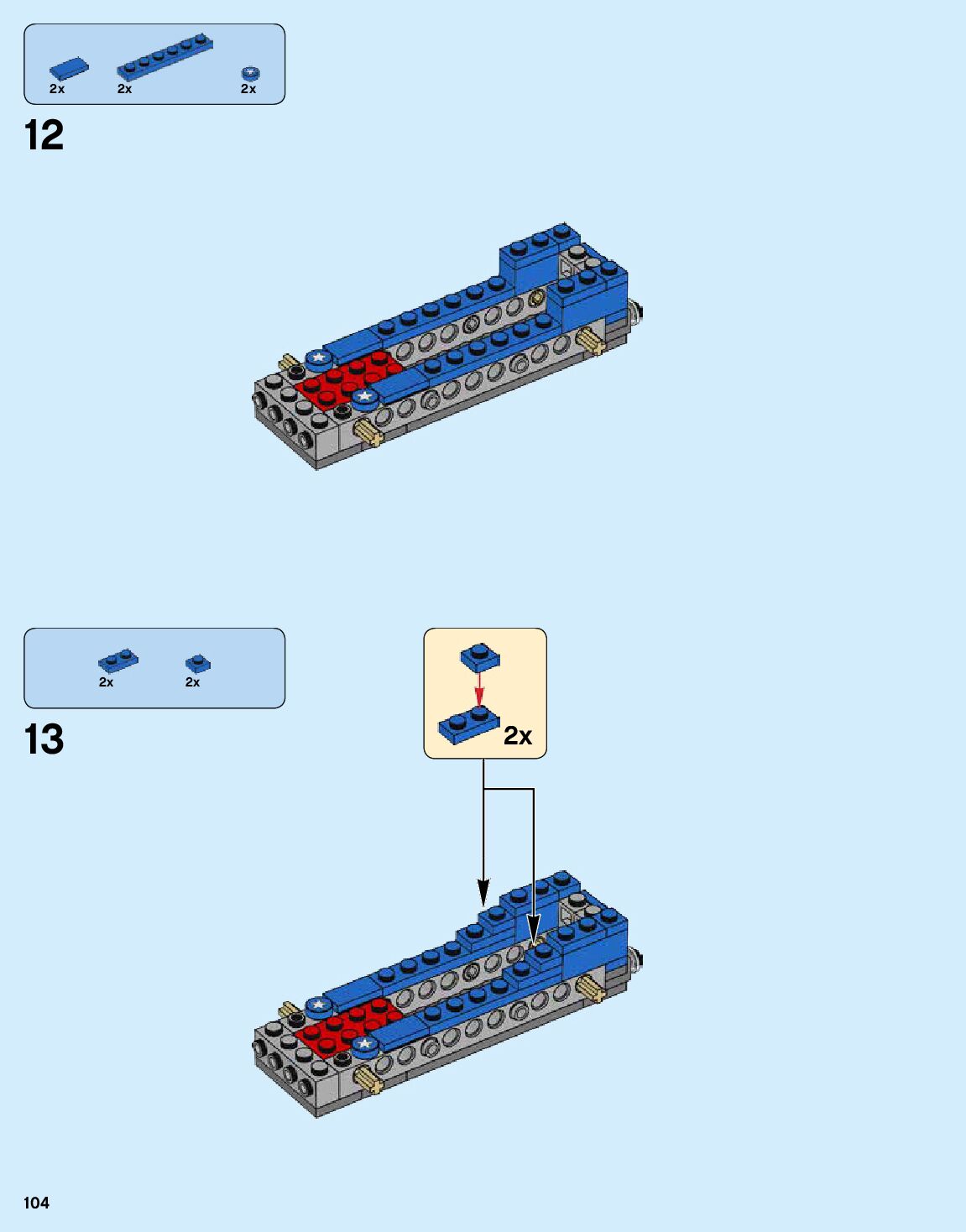 2x 2x 2x

12

2x 2x

13

2x

104