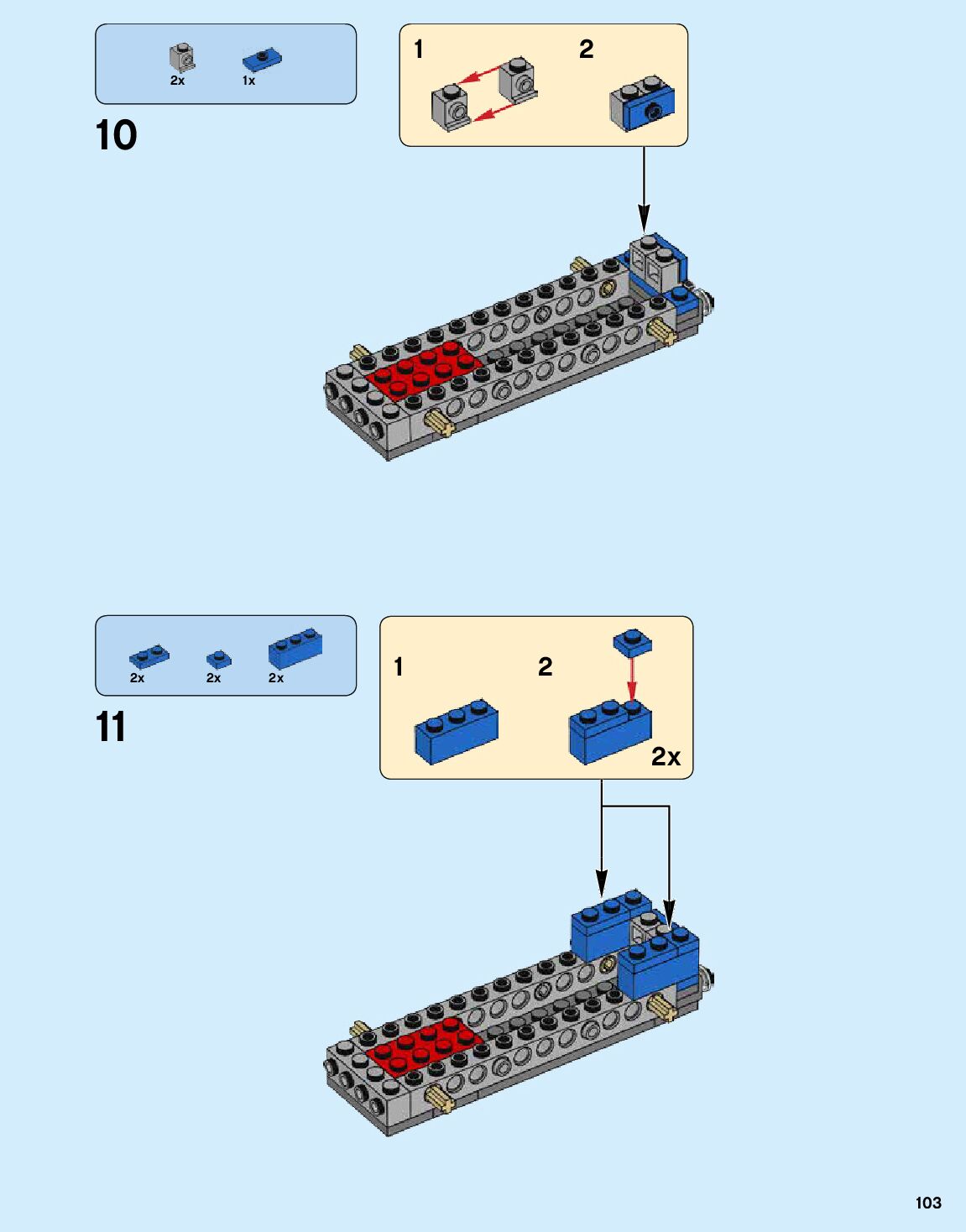 2x 1x

10

1 2

2x 2x 2x

11

1 2

2x

103