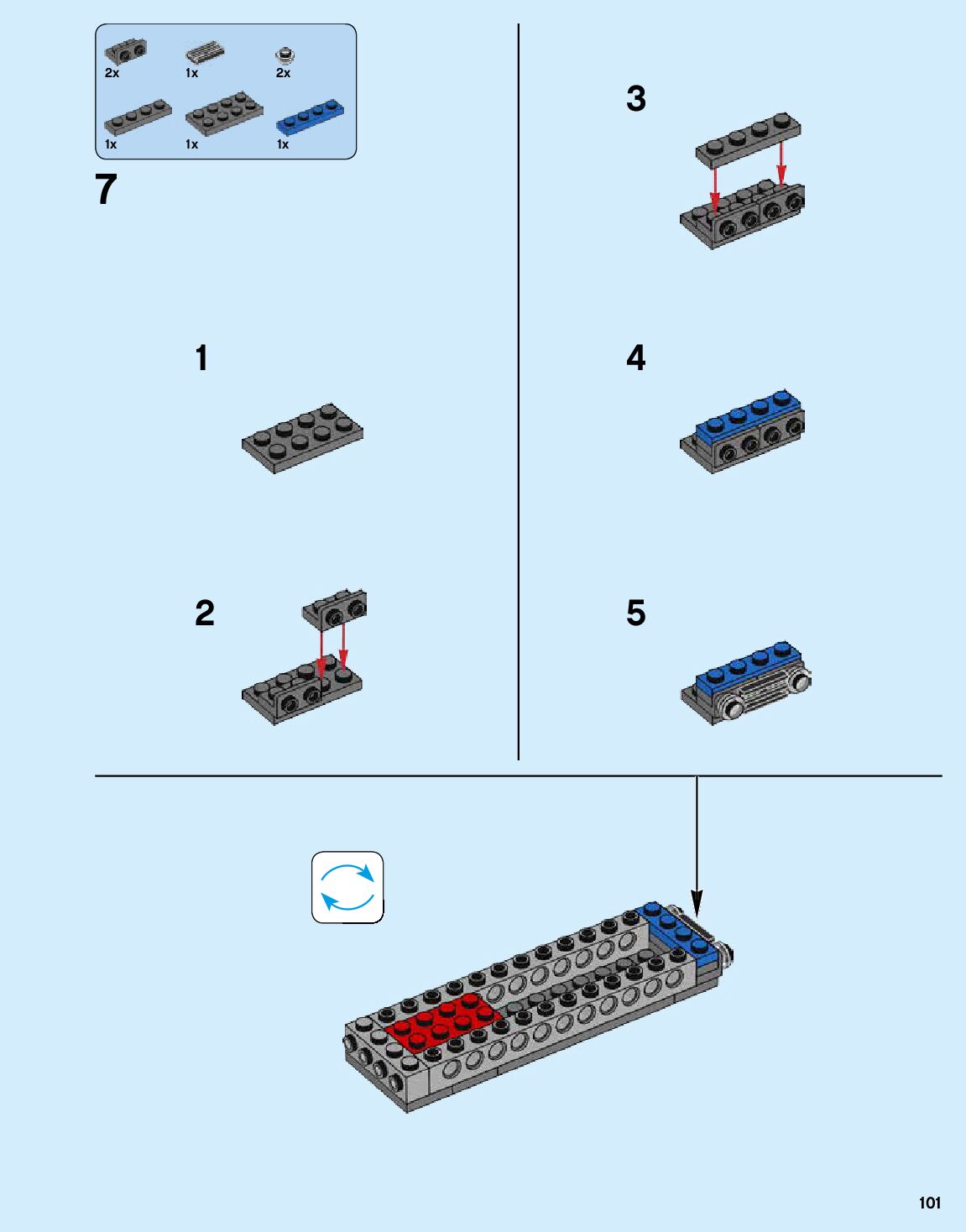 2x 1x 2x
1x 1x 1x

7

1

2

3

4

5

101