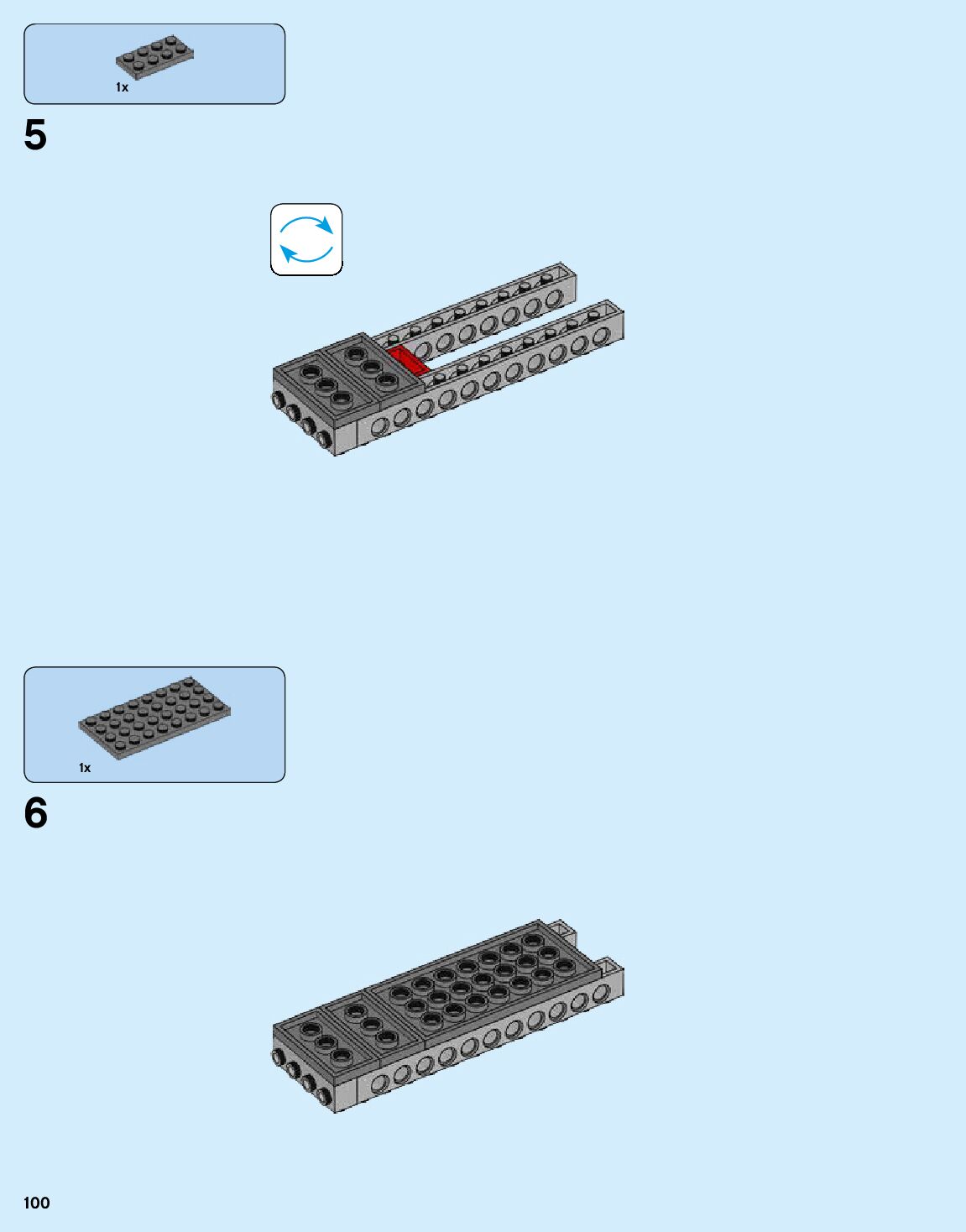 1x

5

1x

6

100