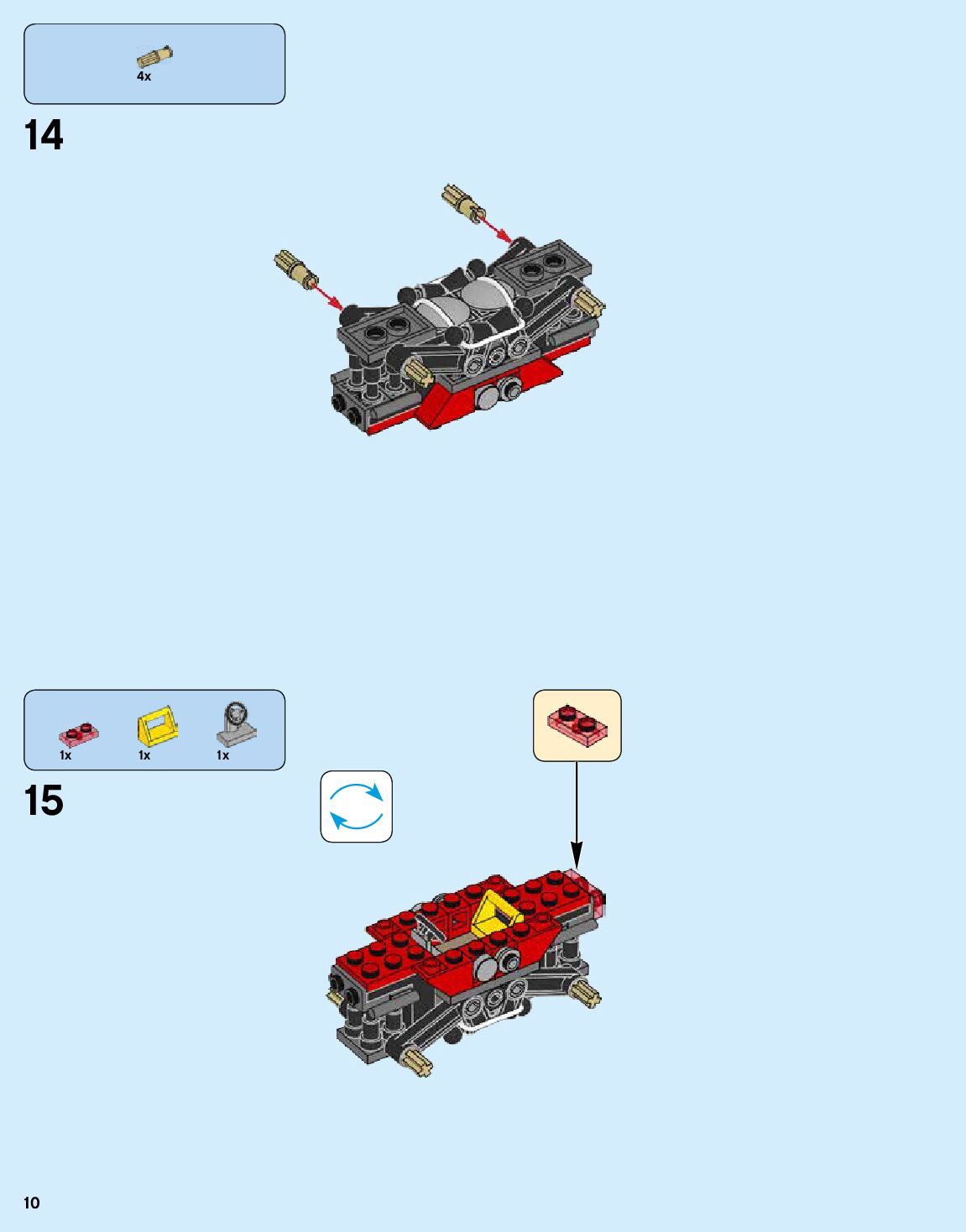 4x

14

1x 1x 1x

15

10