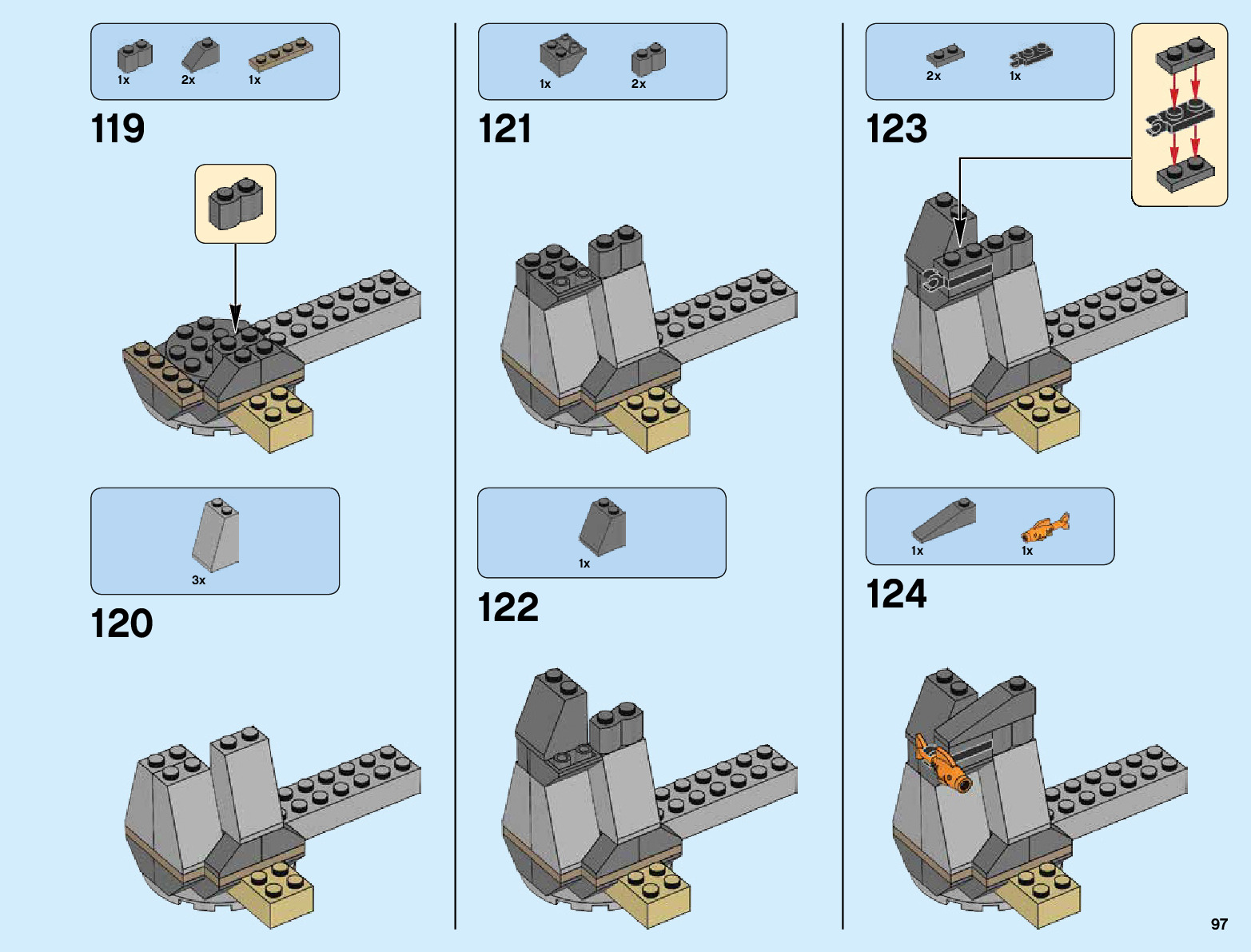 1x 2x 1x

119

3x

120

1x 2x

121

1x

122

2x 1x

123

1x 1x

124

97