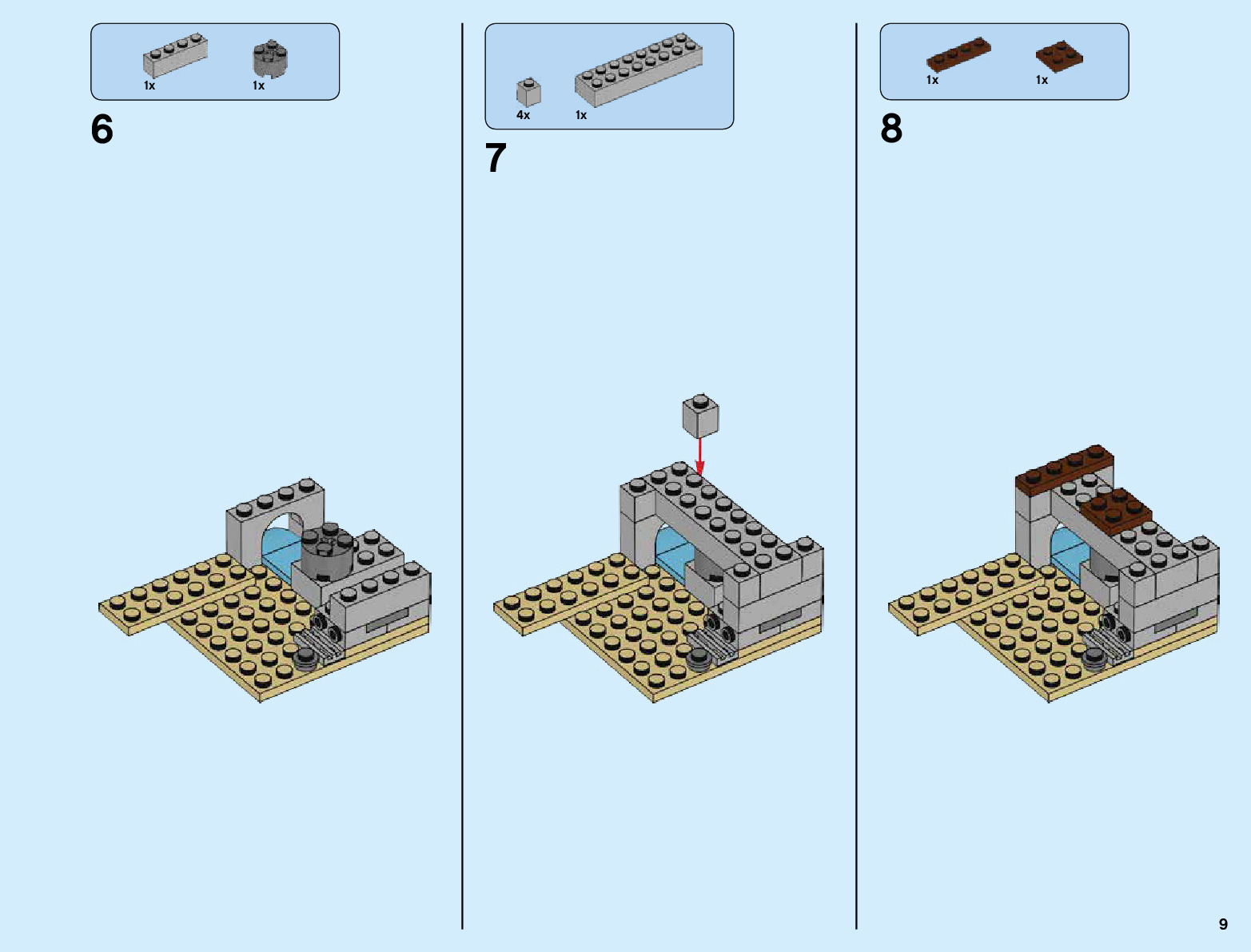 1x 1x

6

4x 1x

7

1x 1x

8

9