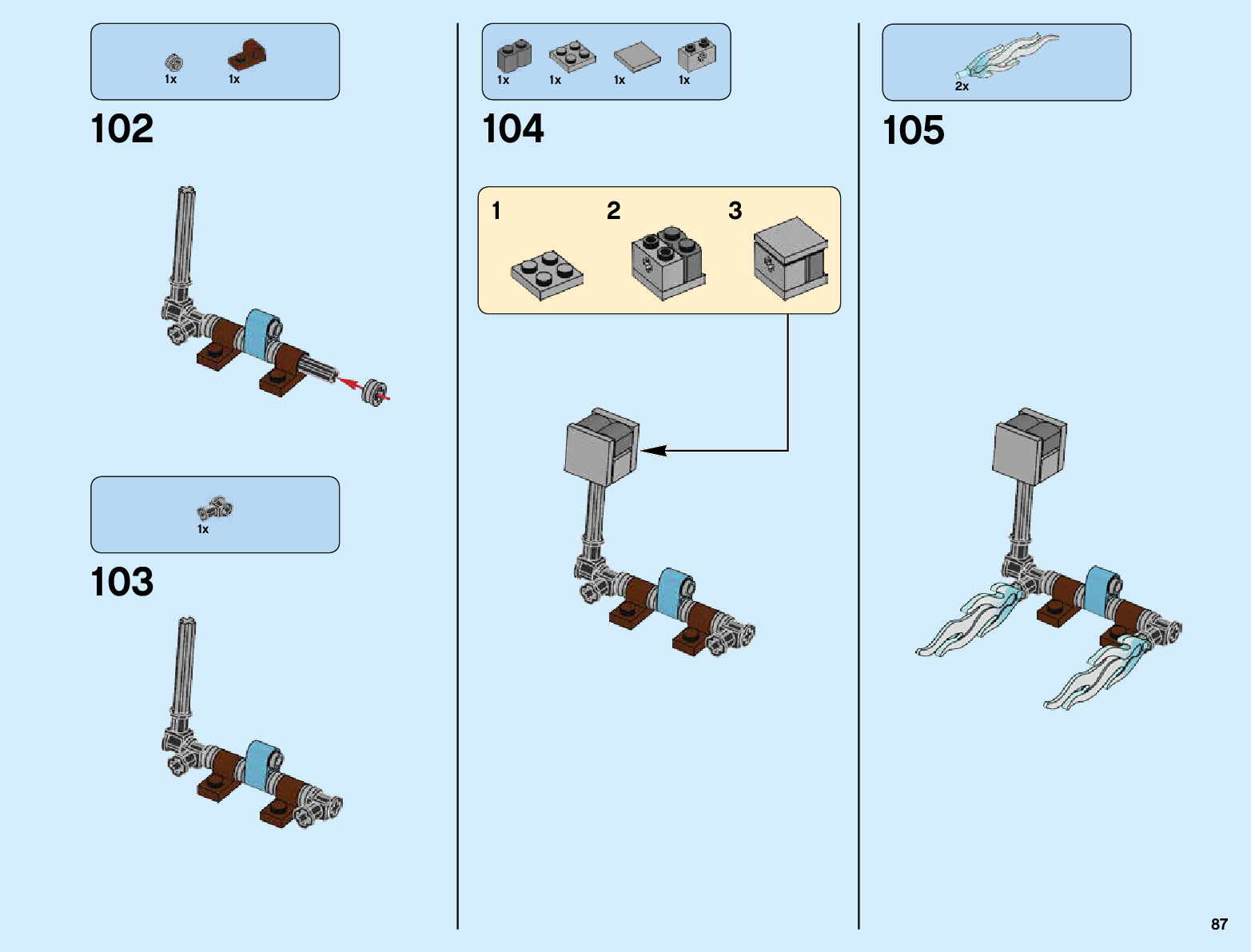 1x 1x

102

1x

103

1x 1x 1x 1x

104

1 2 3

2x

105

87