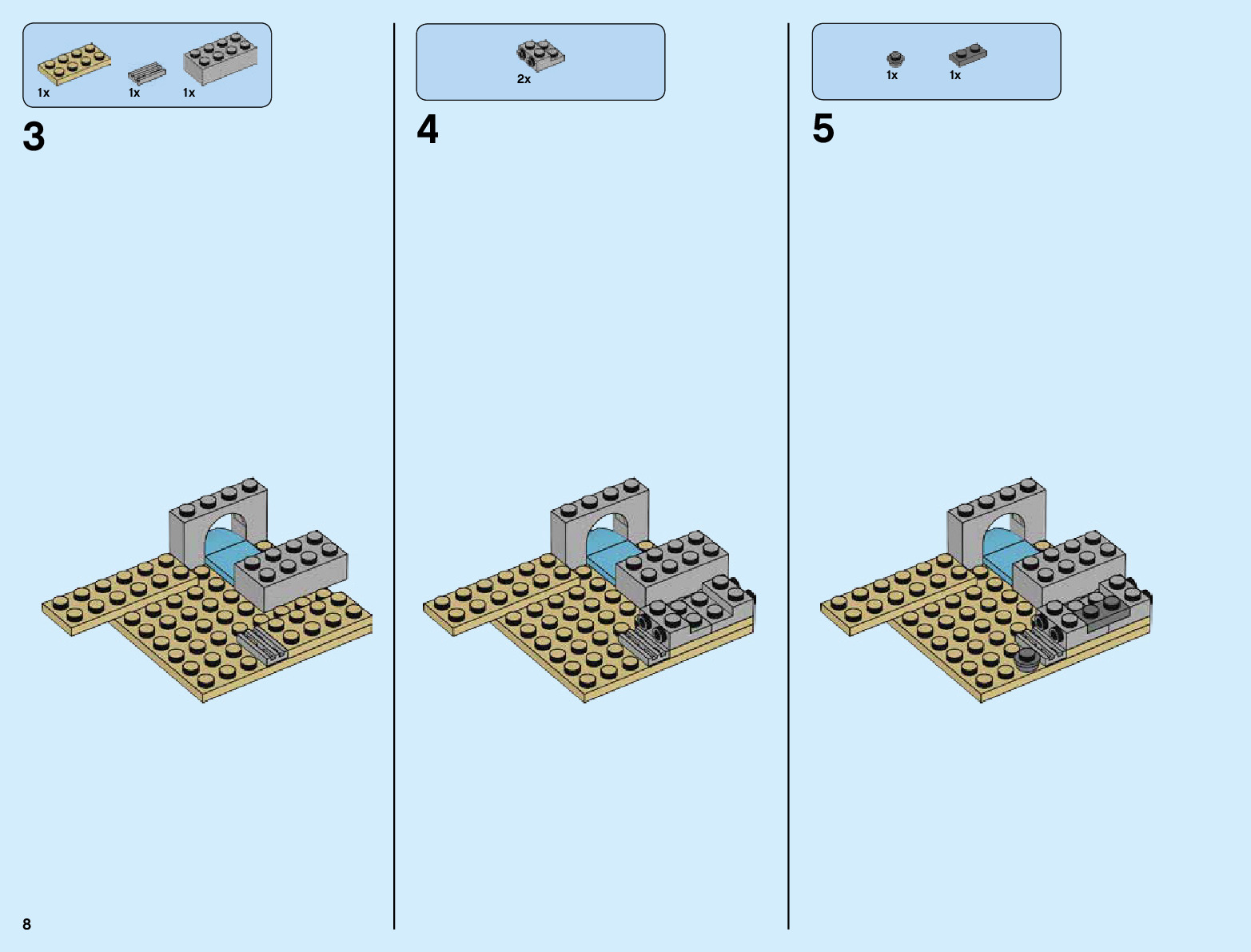 1x 1x 1x

3

2x

4

1x 1x

5

8