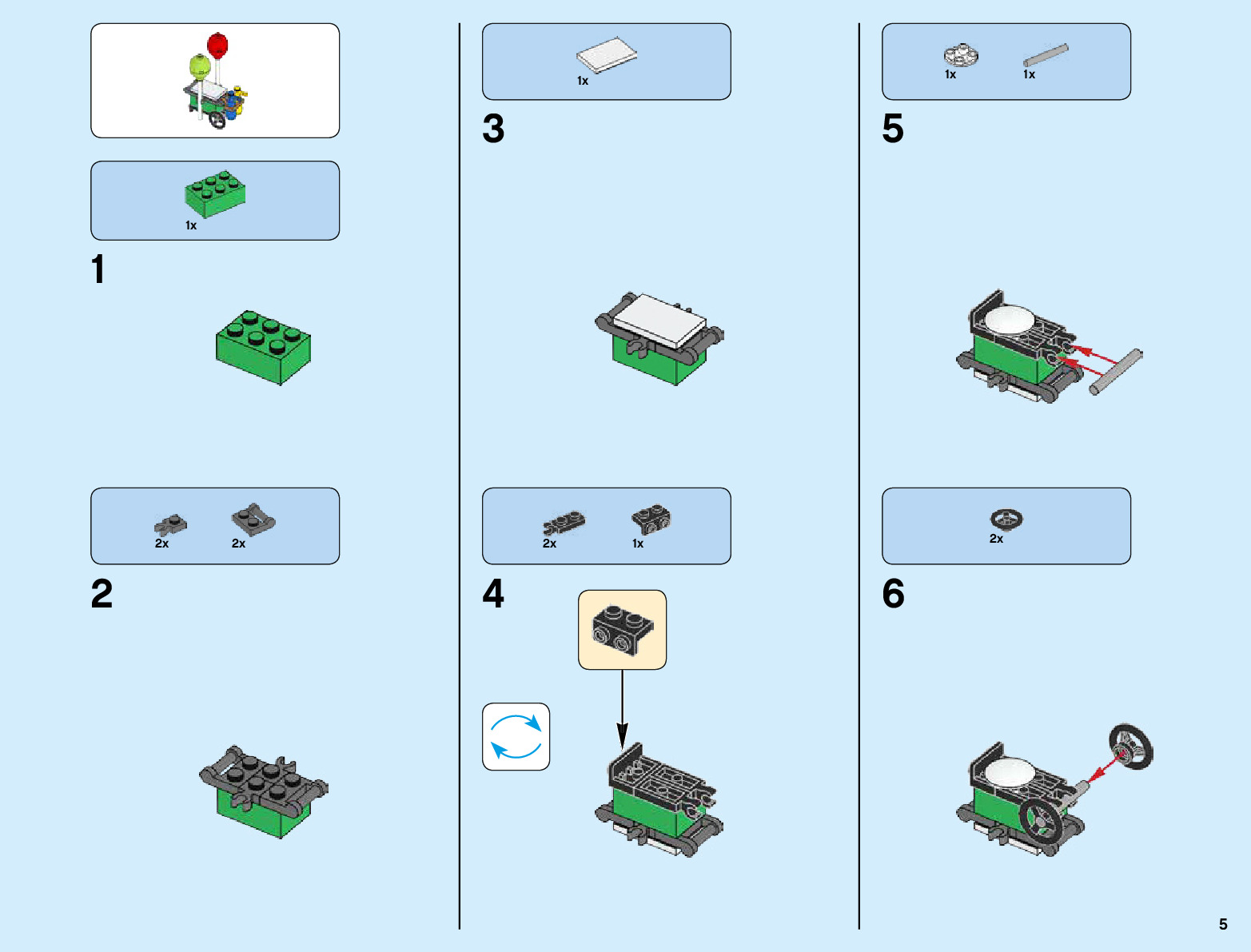 1x

1

2x 2x

2

1x

3

2x 1x

4

1x 1x

5

2x

6

5