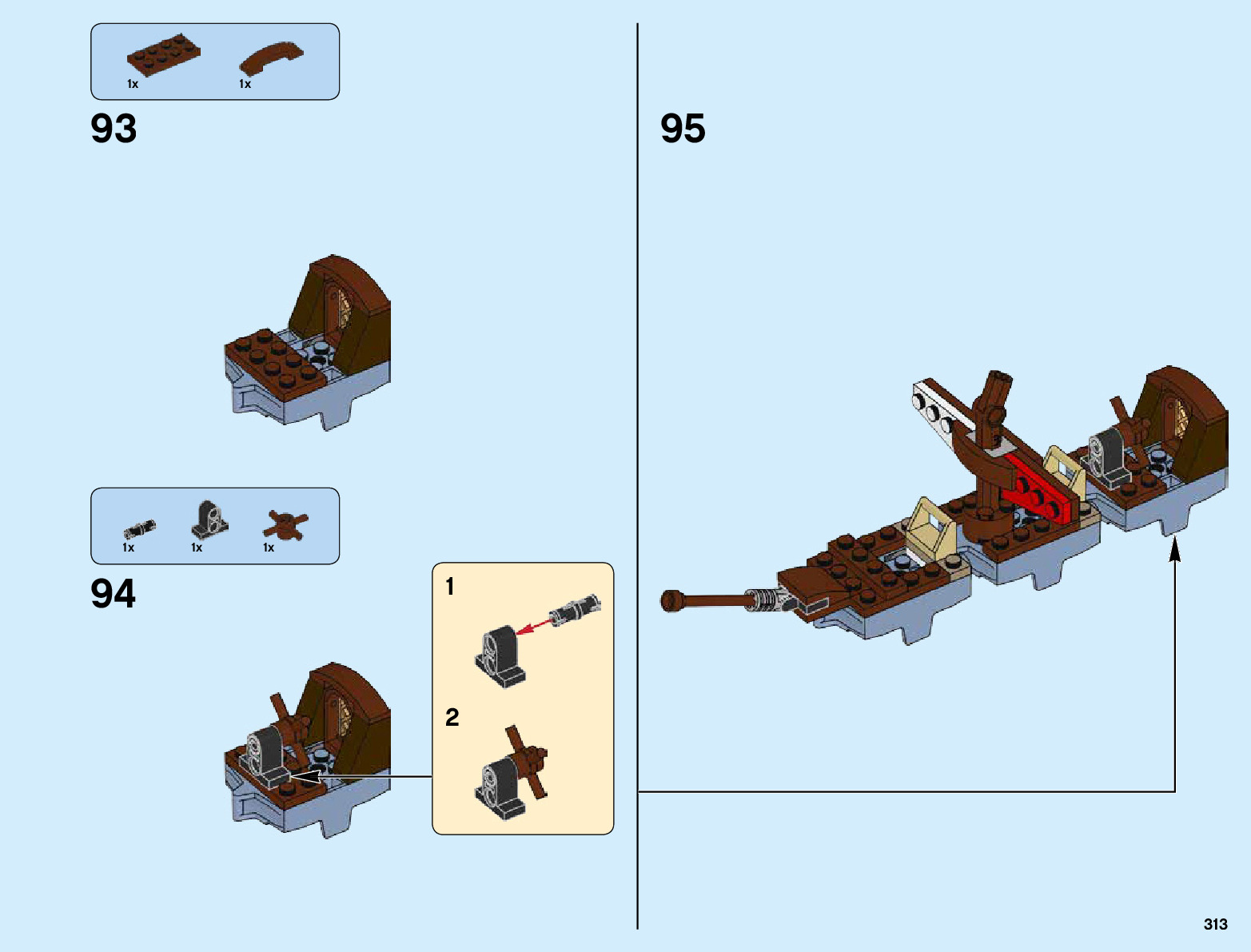 1x 1x

93

1x 1x 1x

94

1

2

95

313