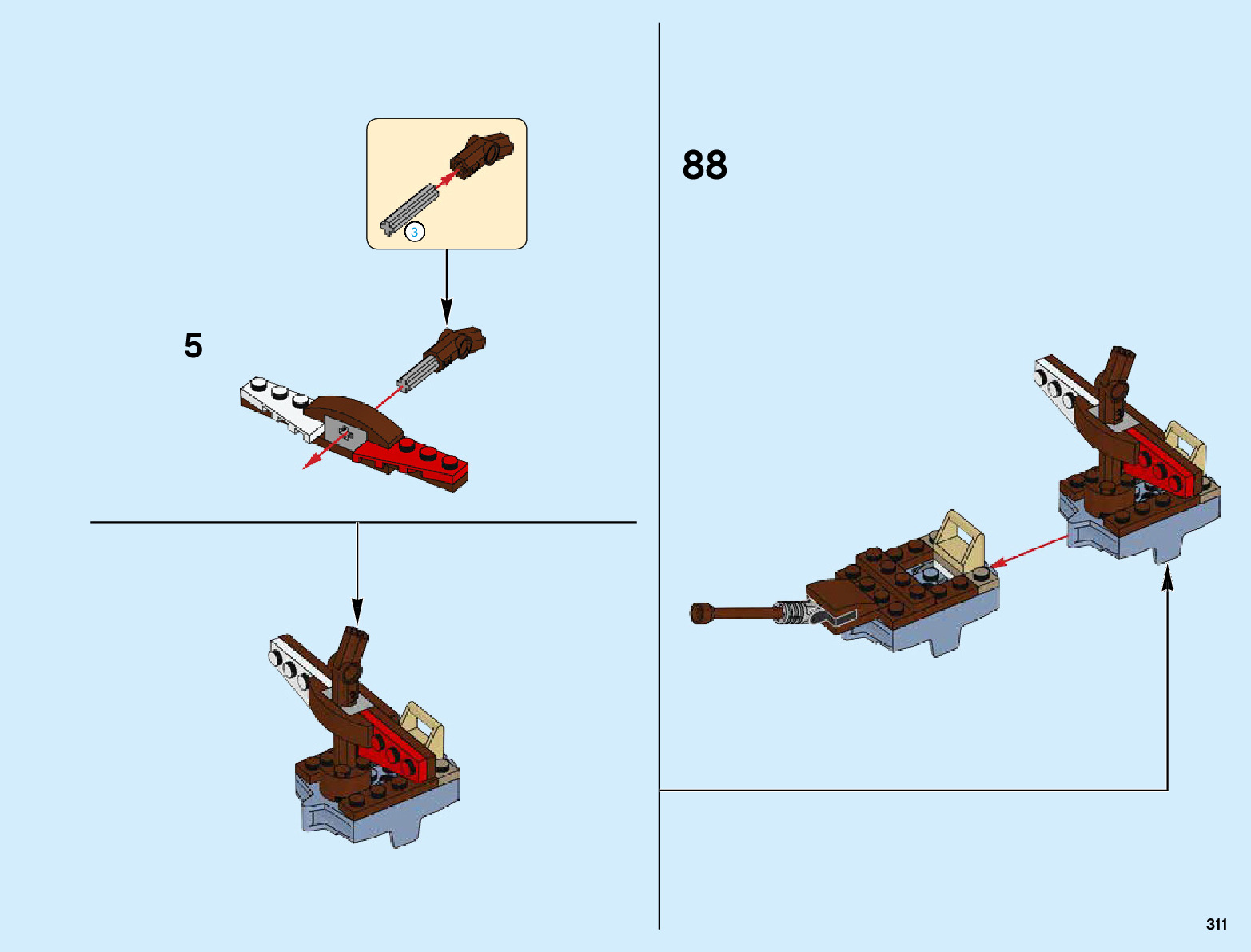 3

5

88

311