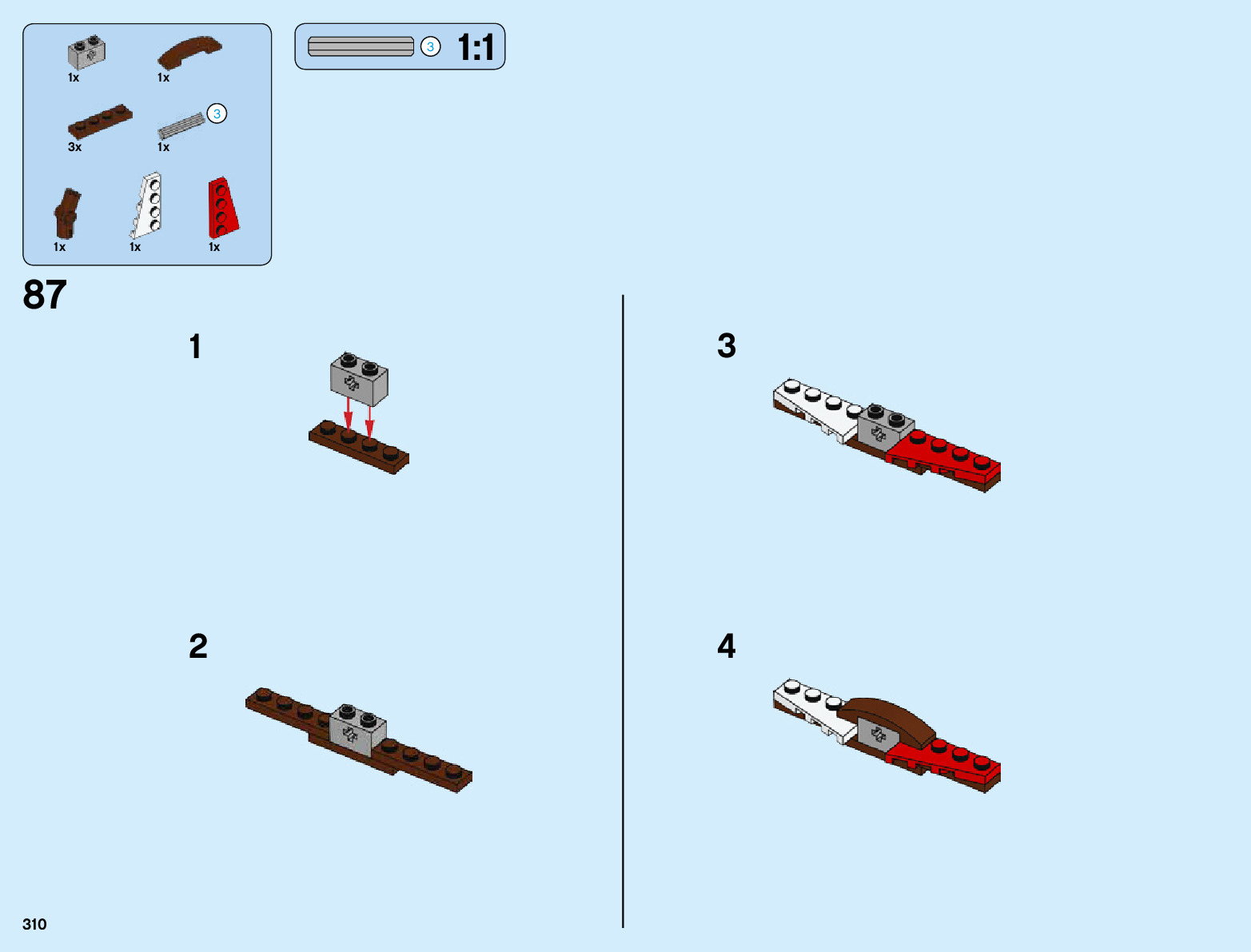 1x
1x
3x
1x
3
1x
1x
1x

3 1:1

87

1

2

3

4

310