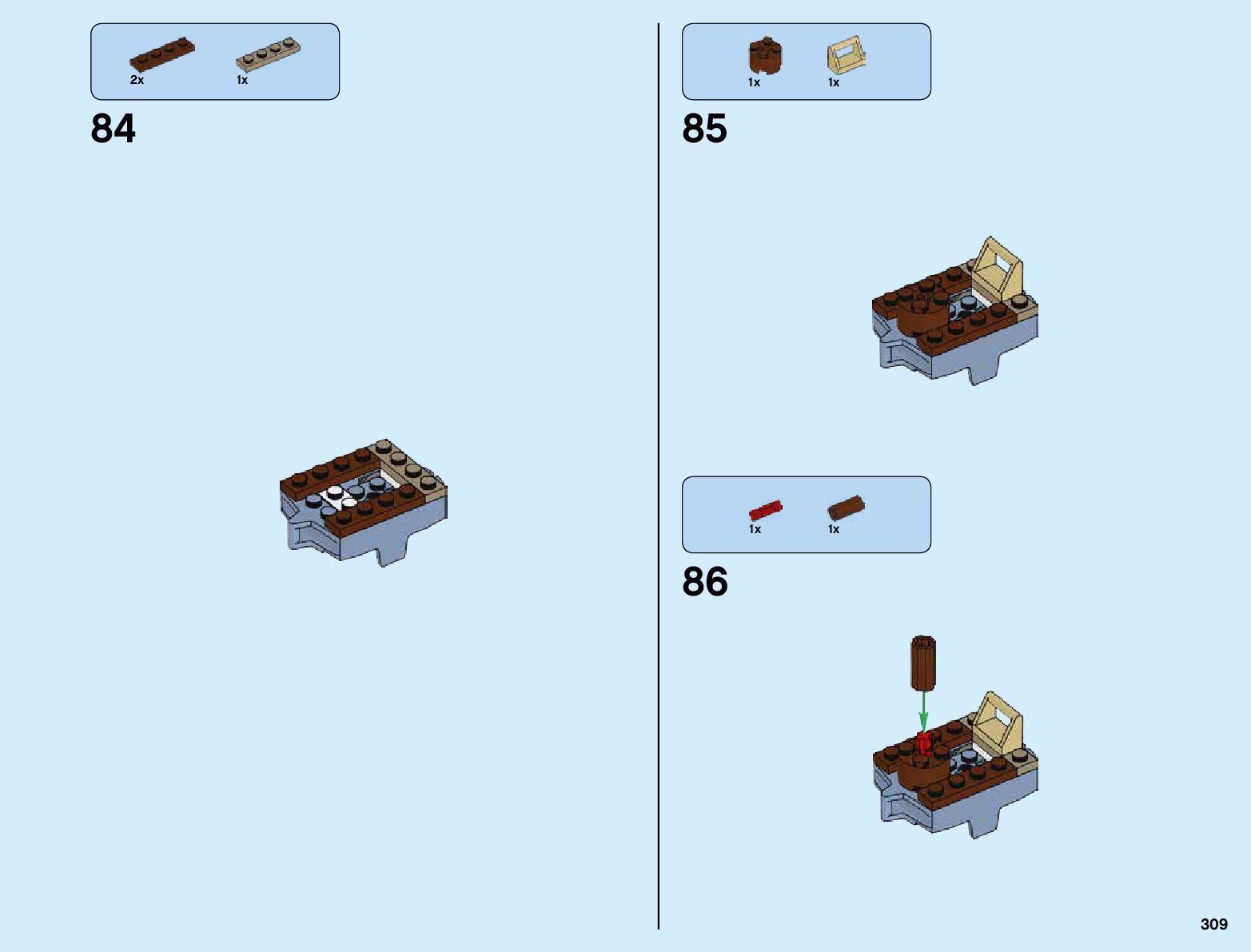 2x 1x

84

1x 1x

85

1x 1x

86

309