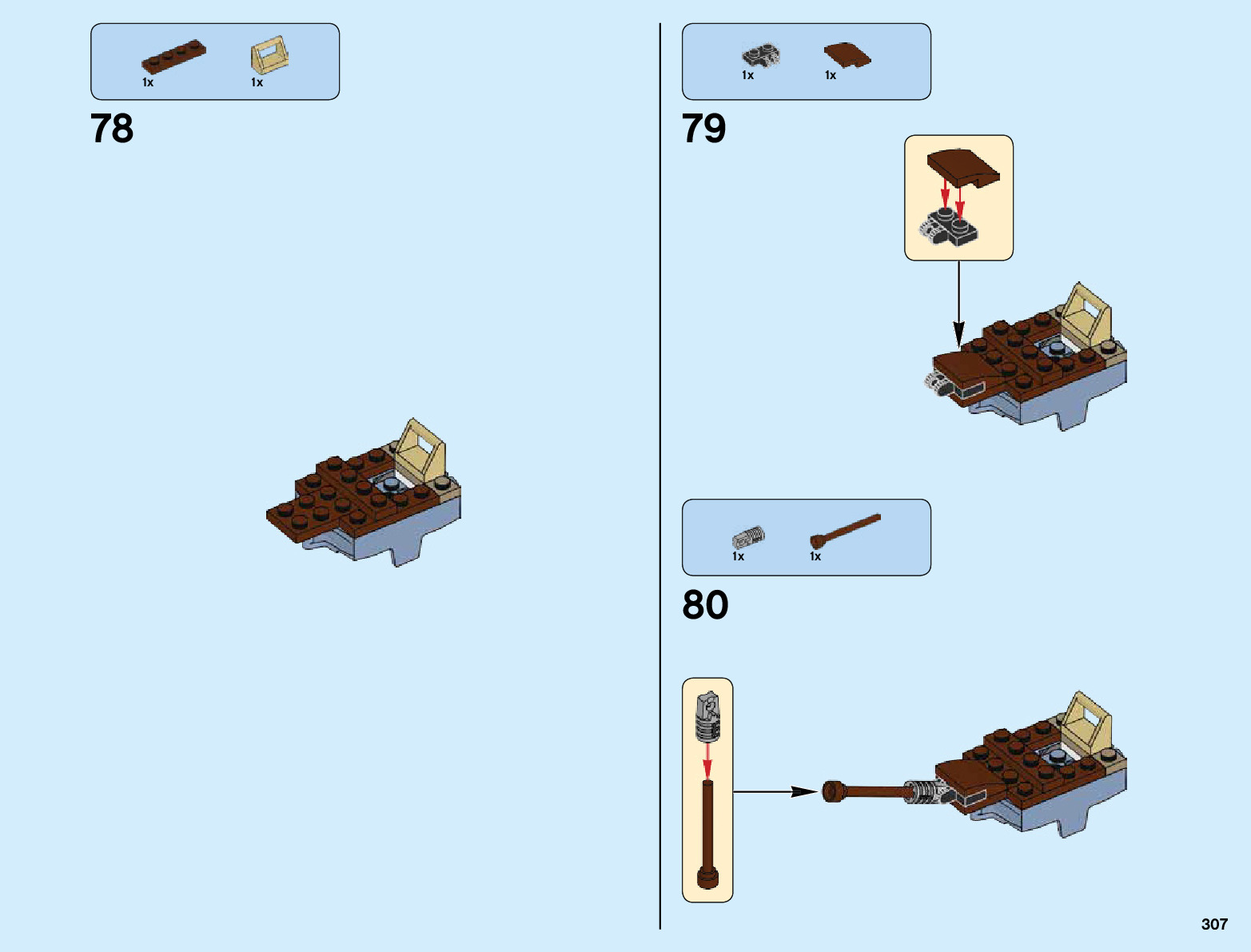 1x 1x

78

1x 1x

79

1x 1x

80

307