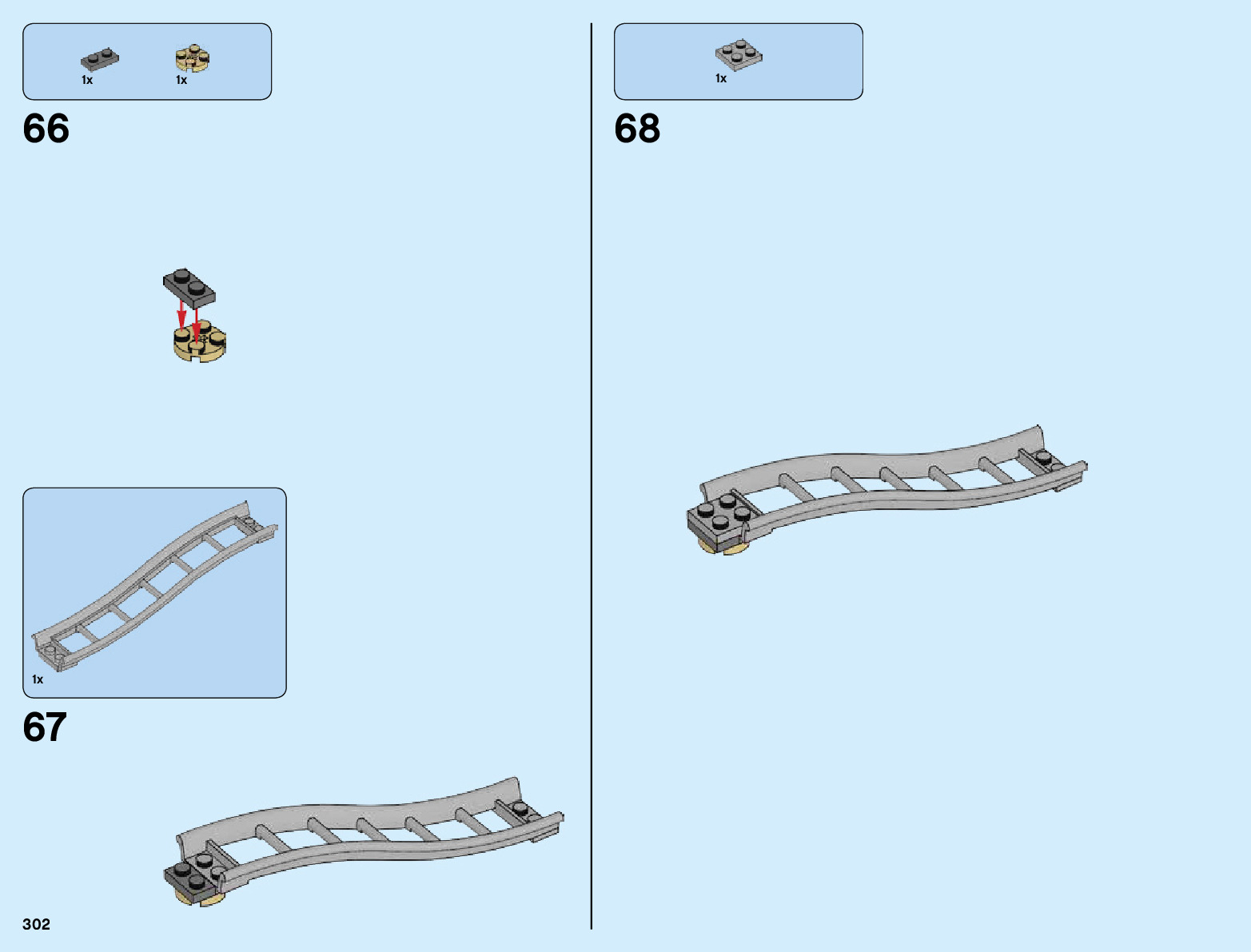 1x 1x

66

1x

67

302

1x

68