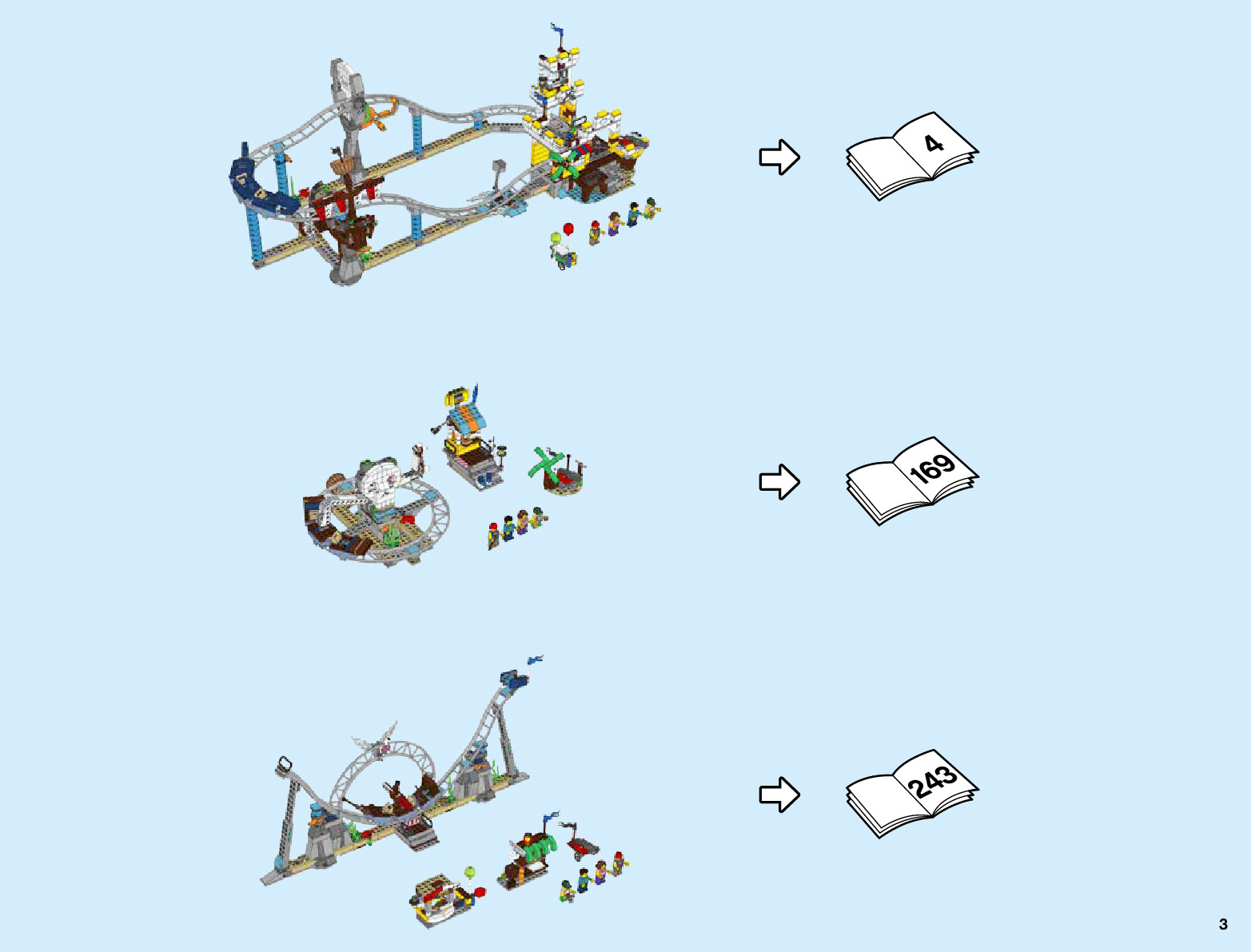 4

169

243

3