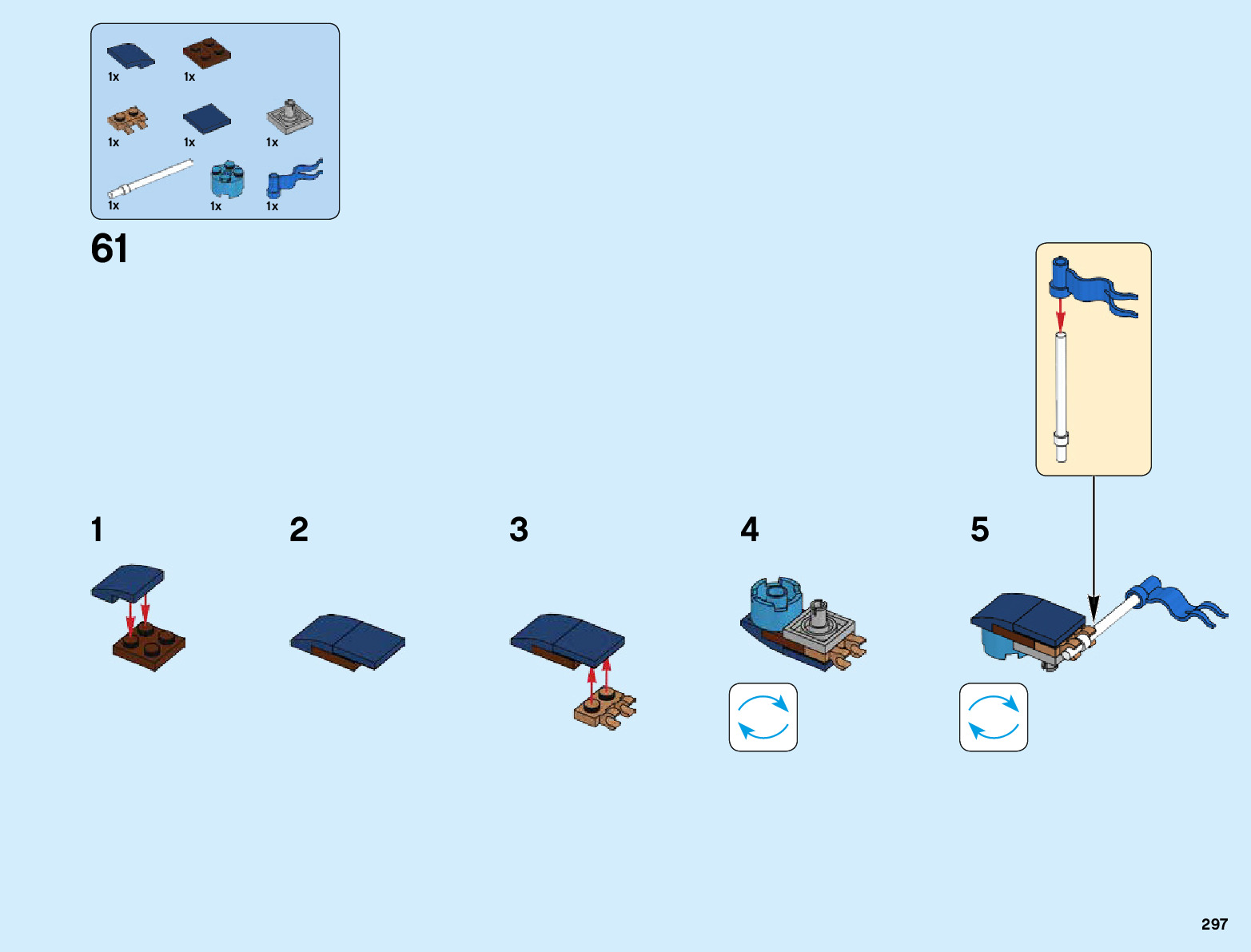 1x 1x

1x 1x 1x

1x 1x 1x

61

1

2

3

4

5

297