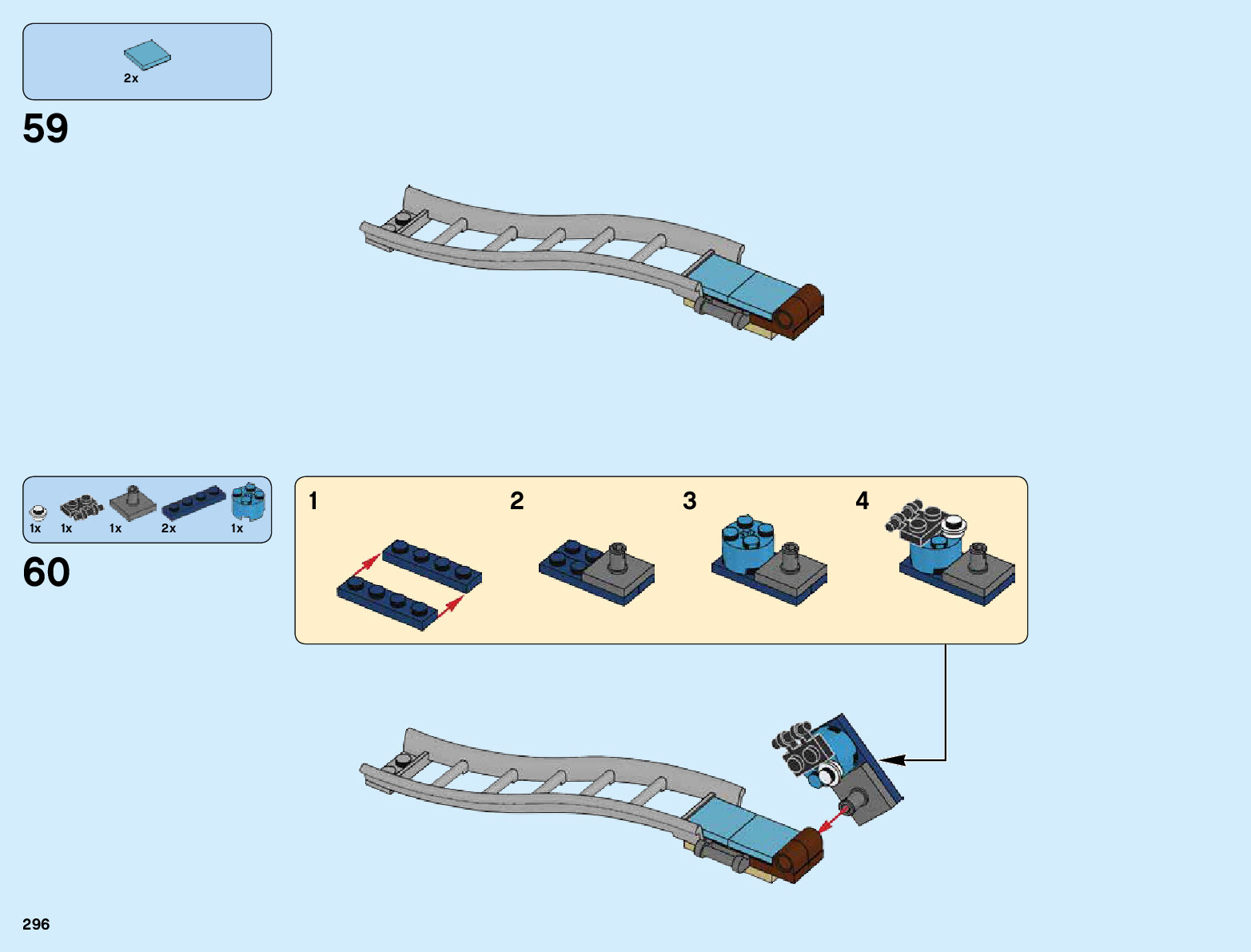 2x

59

1x 1x 1x 2x 1x

60

1

2

3

4

296