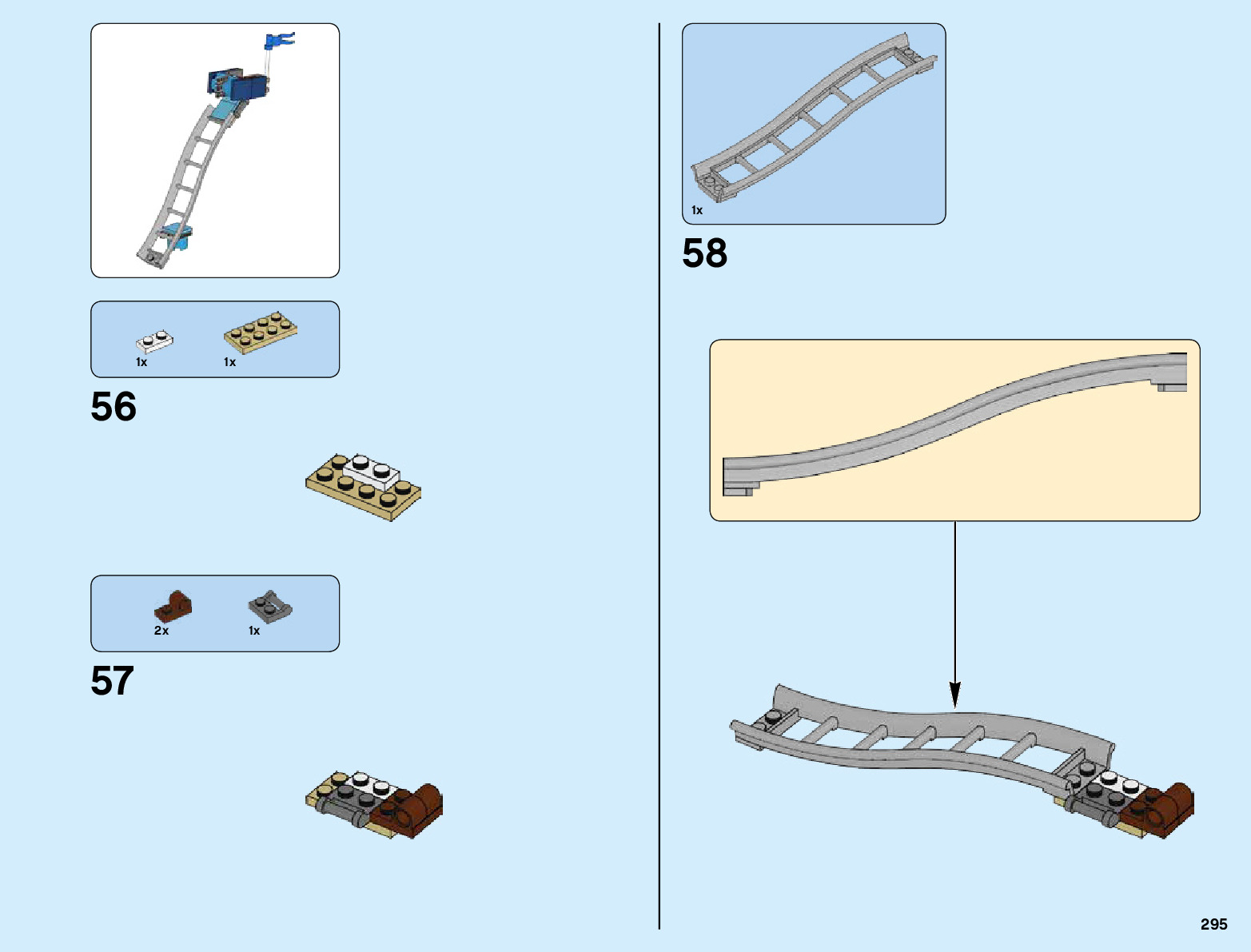 1x 1x

56

2x 1x

57

1x

58

295