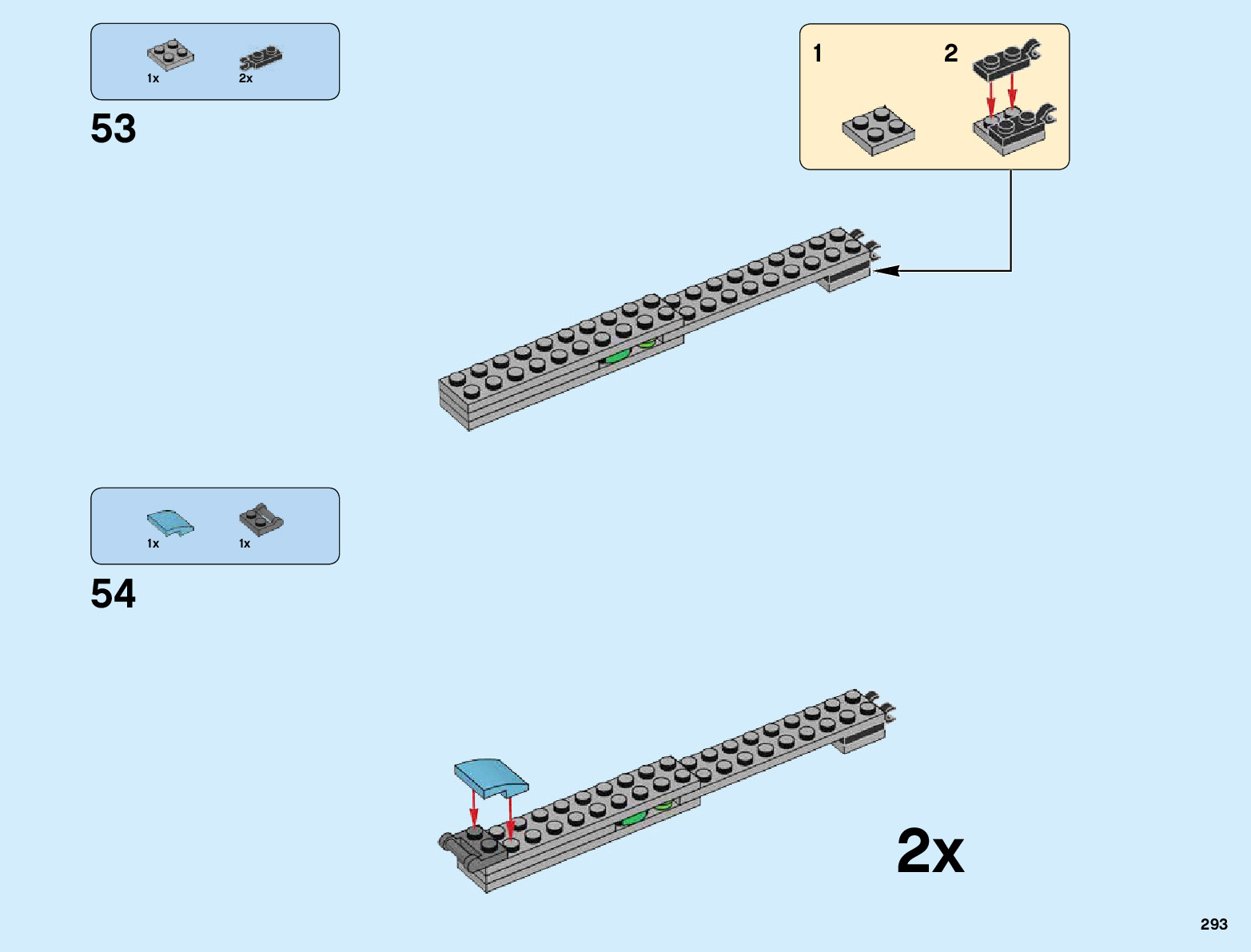 1x 2x

53

1 2

1x 1x

54

2x

293