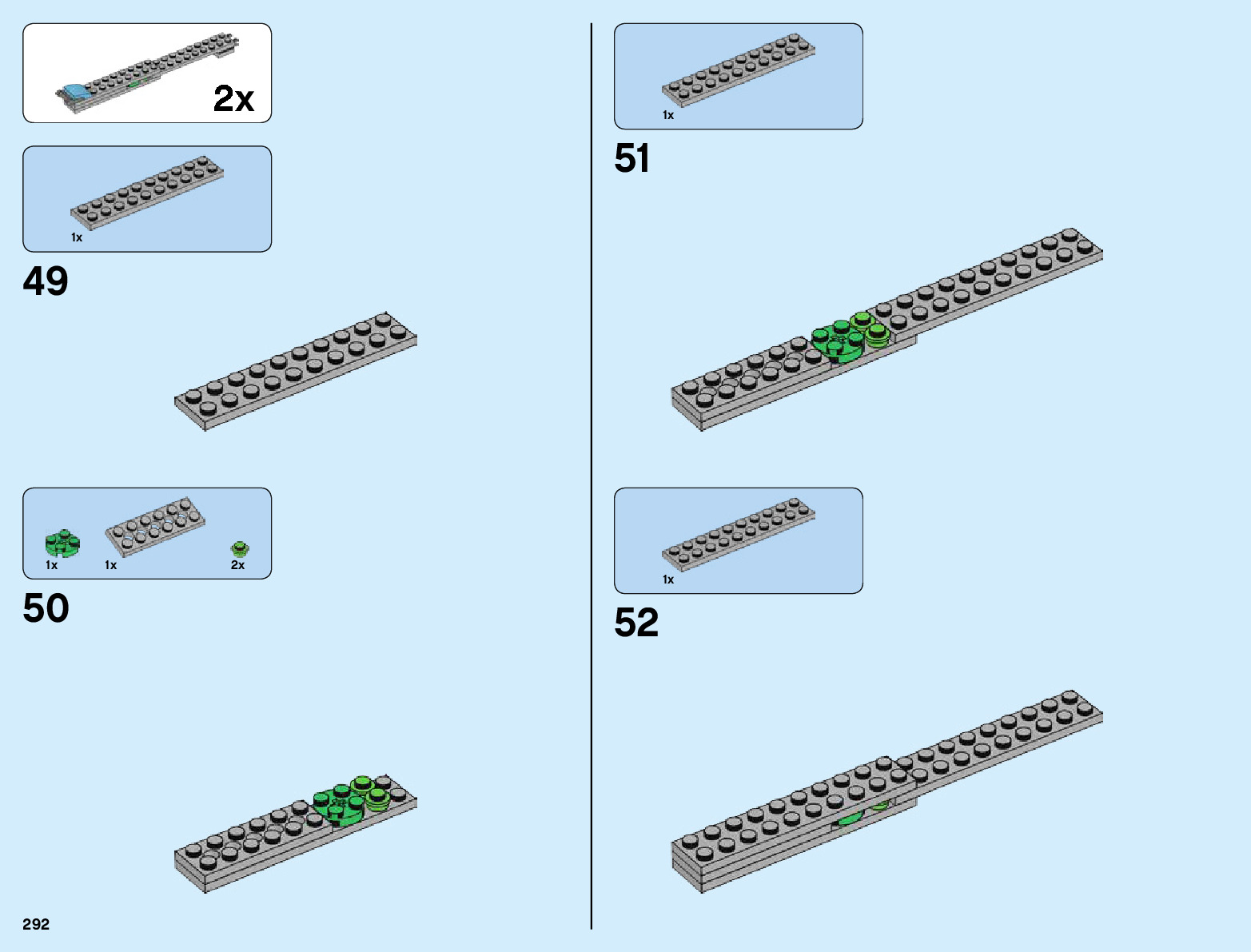 2x

1x

49

1x 1x 2x

50

292

1x

51

1x

52