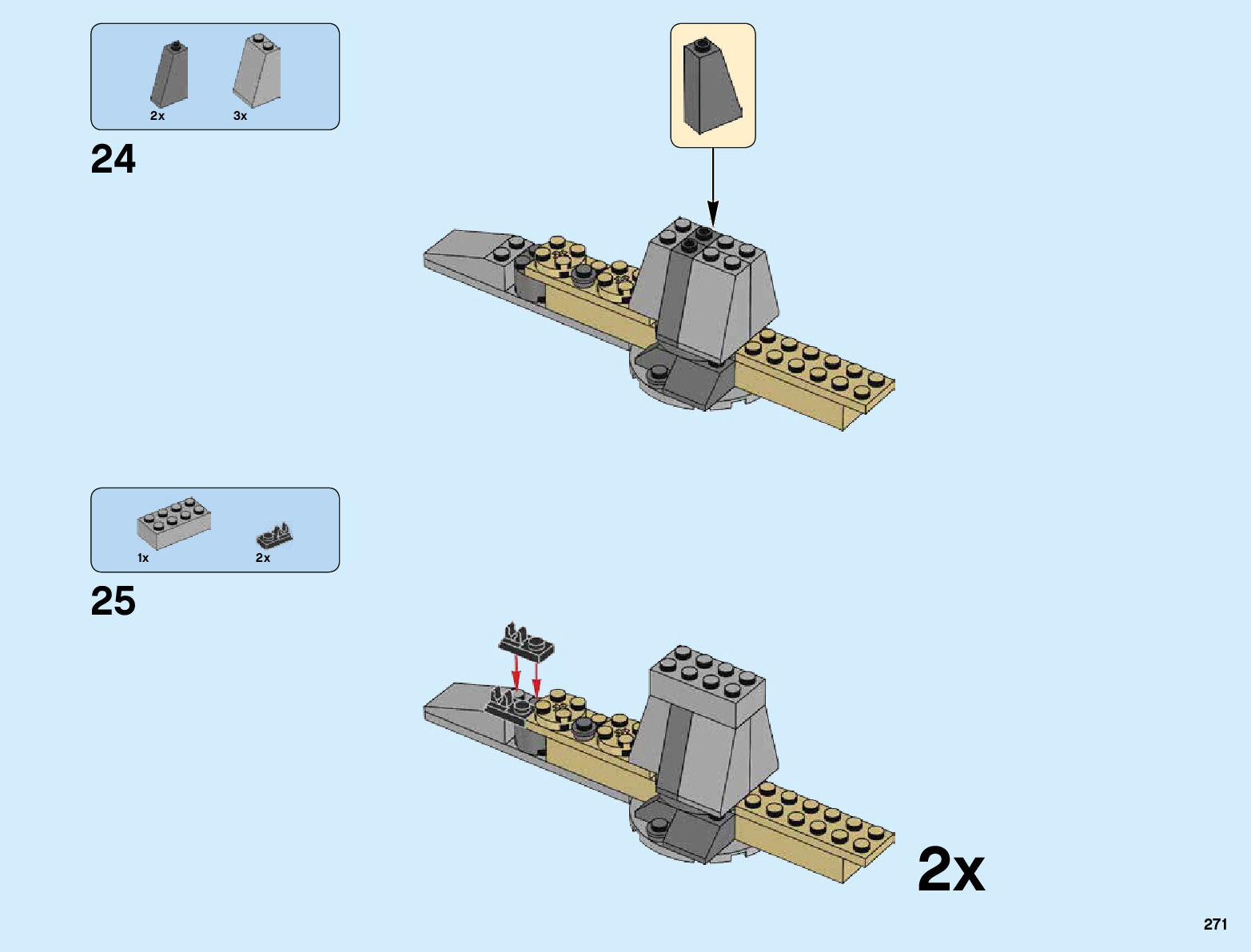 2x 3x

24

1x 2x

25

2x

271