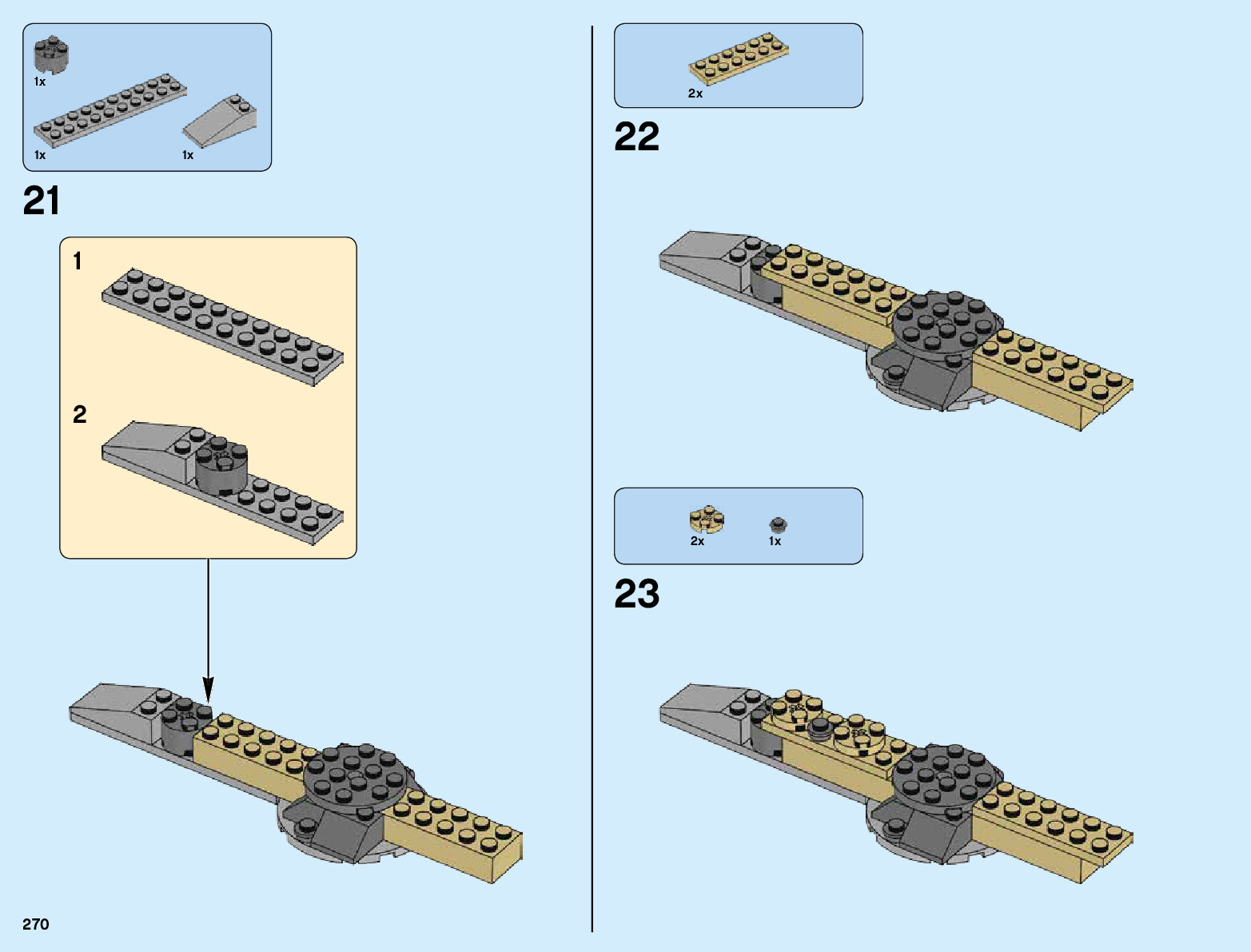 1x

1x

1x

21

1

2

270

2x

22

2x

1x

23